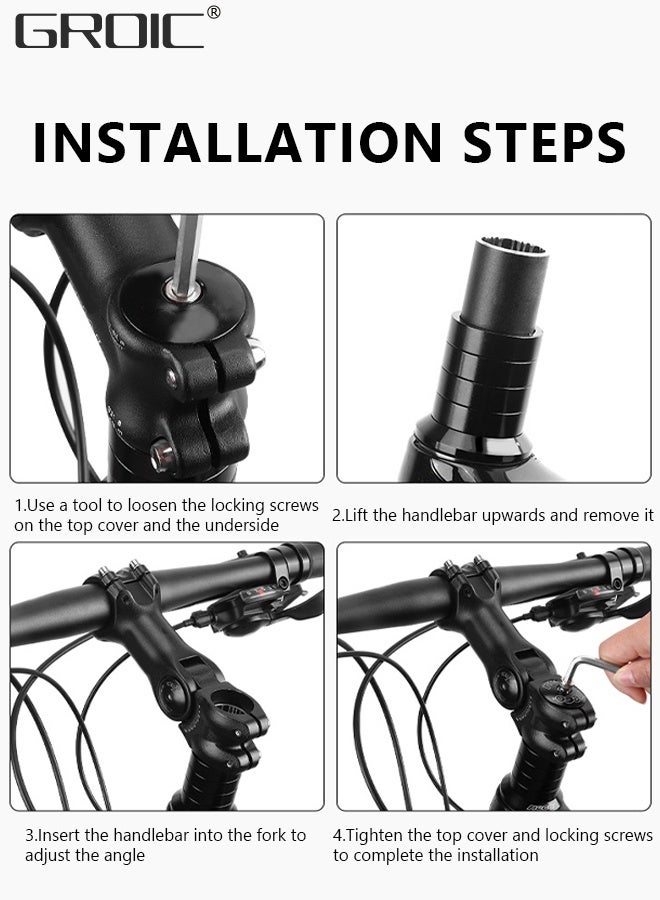 GROIC®

INSTALLATION STEPS

1.Use a tool to loosen the locking screws on the top cover and the underside

2.Lift the handlebar upwards and remove it

3.Insert the handlebar into the fork to adjust the angle

4.Tighten the top cover and locking screws to complete the installation