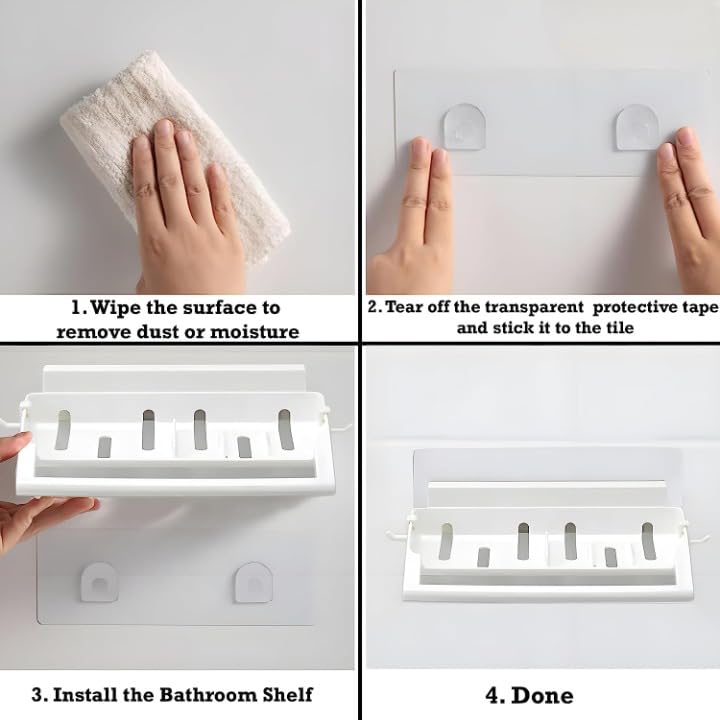 1. Wipe the surface to remove dust or moisture

2. Tear off the transparent protective tape and stick it to the tile

3. Install the Bathroom Shelf

4. Done