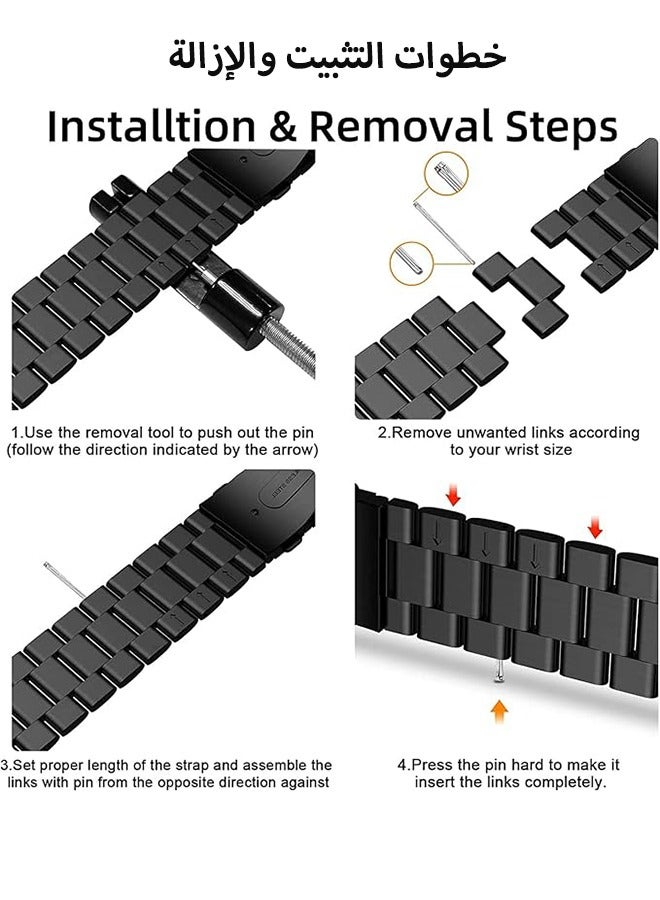 خطوات التثبيت والإزالة

Installtion & Removal Steps

1.Use the removal tool to push out the pin (follow the direction indicated by the arrow)

2.Remove unwanted links according to your wrist size

3.Set proper length of the strap and assemble the links with pin from the opposite direction against

4.Press the pin hard to make it insert the links completely.