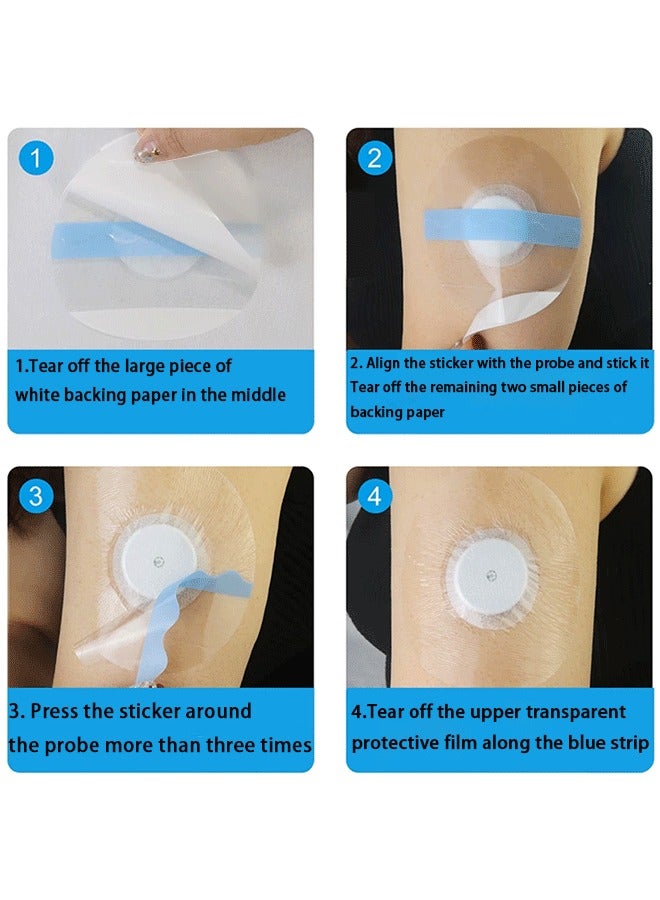 1

1.Tear off the large piece of white backing paper in the middle

2

2. Align the sticker with the probe and stick it Tear off the remaining two small pieces of backing paper

3

3. Press the sticker around the probe more than three times

4

4.Tear off the upper transparent protective film along the blue strip