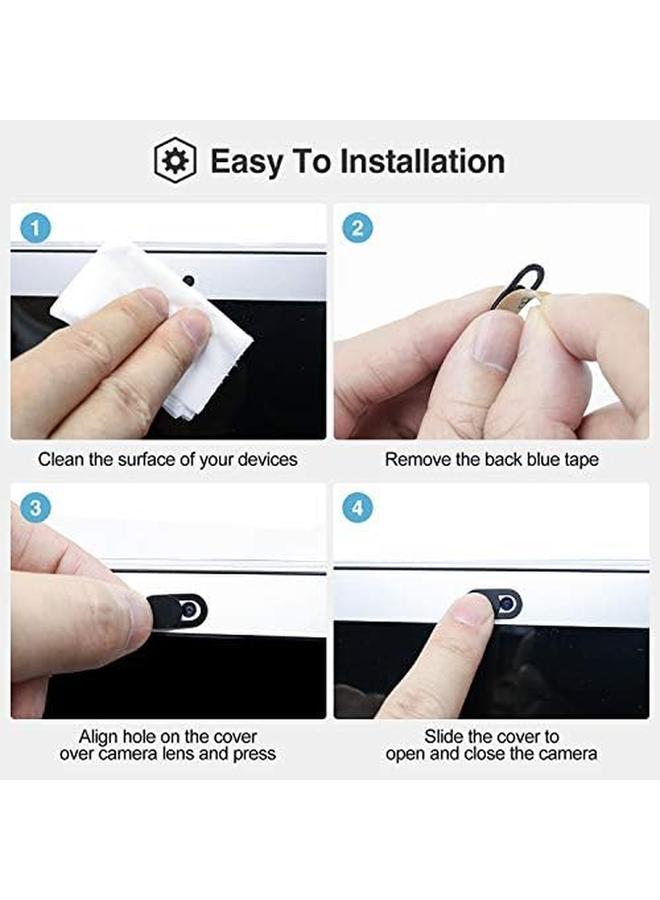 Easy To Installation

1

Clean the surface of your devices

2

Remove the back blue tape

3

Align hole on the cover over camera lens and press

4

Slide the cover to open and close the camera