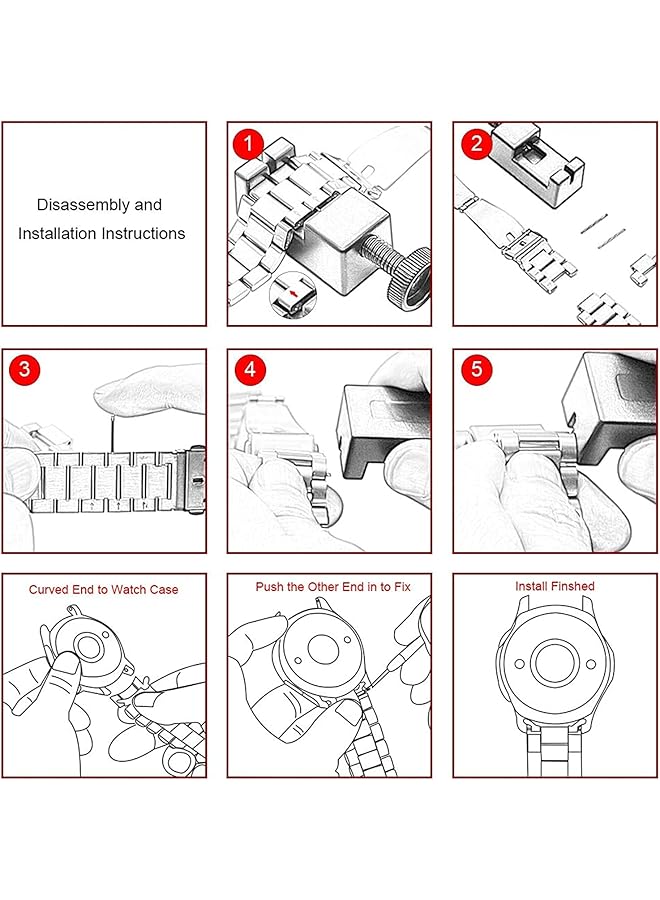 Disassembly and Installation Instructions

1

2

3

4

5

Curved End to Watch Case

Push the Other End in to Fix

Install Finshed