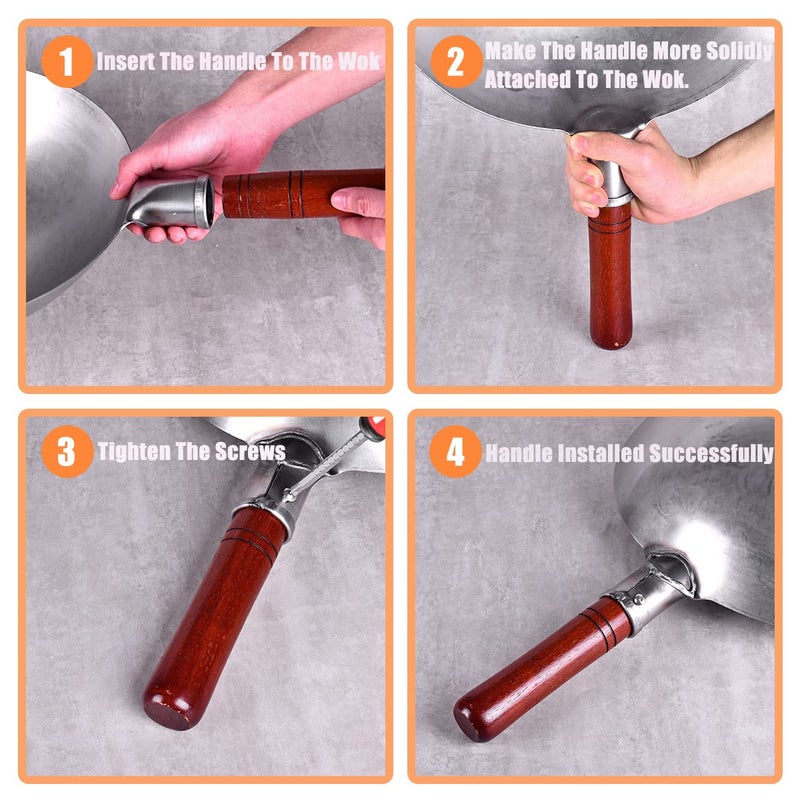 1 Insert The Handle To The Wok

2 Make The Handle More Solidly Attached To The Wok.

3 Tighten The Screws

4 Handle Installed Successfully