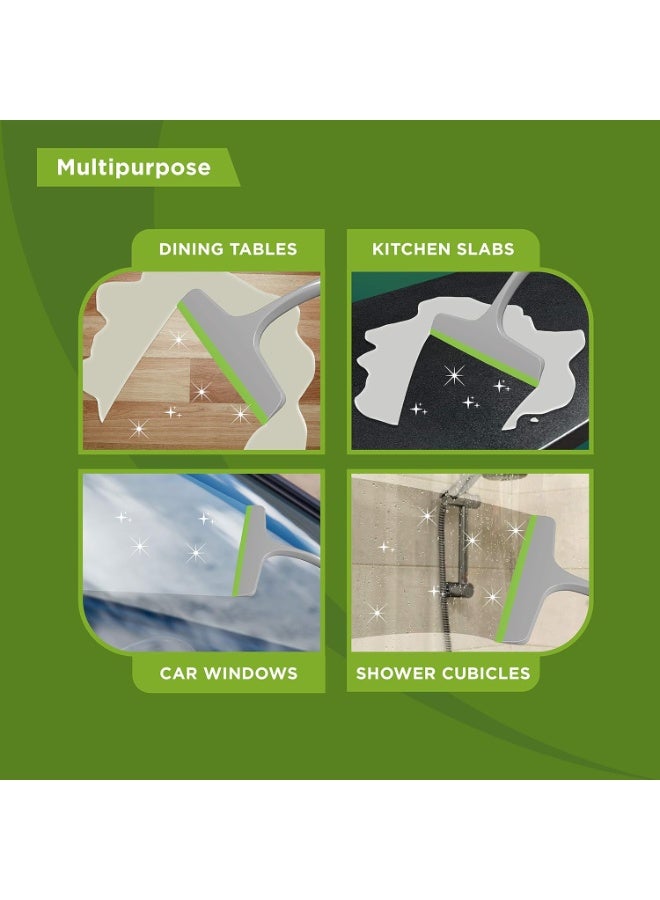 Multipurpose

DINING TABLES

KITCHEN SLABS

CAR WINDOWS

SHOWER CUBICLES