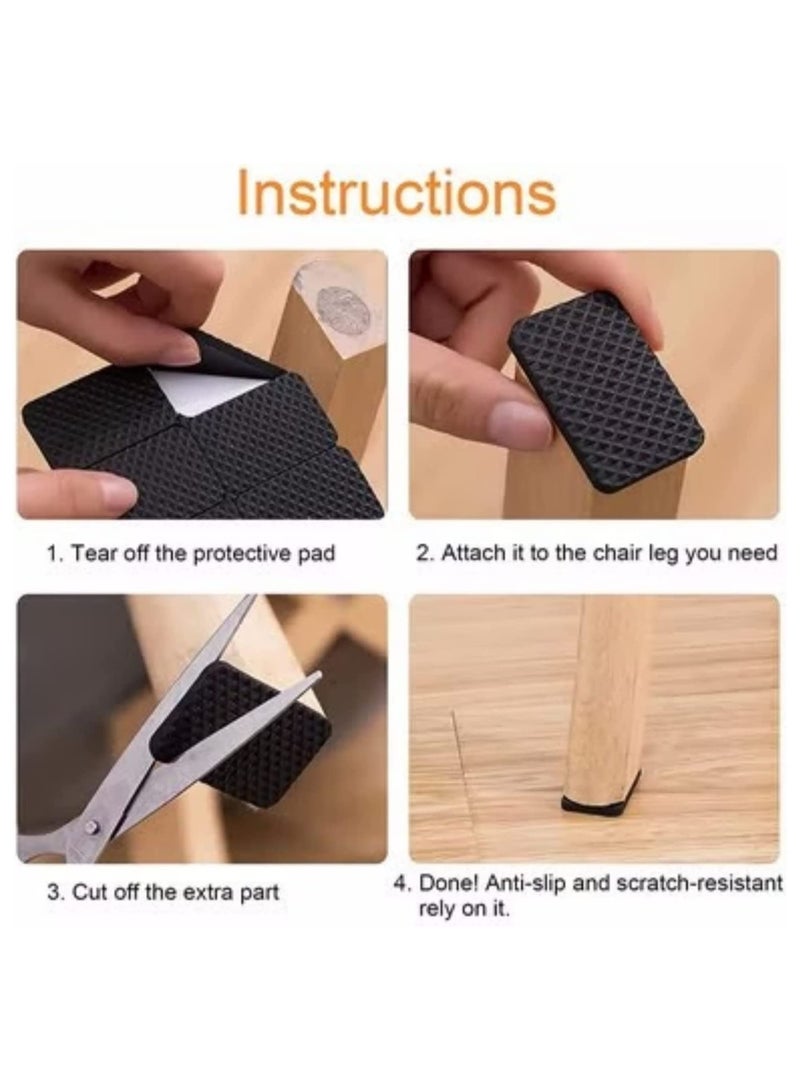 Instructions

1. Tear off the protective pad

2. Attach it to the chair leg you need

3. Cut off the extra part

4. Done! Anti-slip and scratch-resistant rely on it.