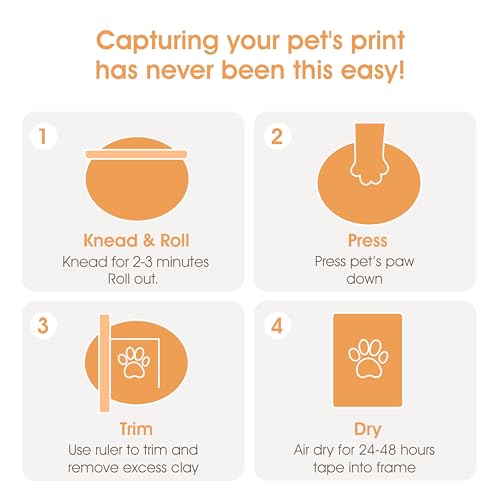 Capturing your pet's print has never been this easy!

1

Knead & Roll
Knead for 2-3 minutes
Roll out.

2

Press
Press pet's paw down

3

Trim
Use ruler to trim and remove excess clay

4

Dry
Air dry for 24-48 hours tape into frame