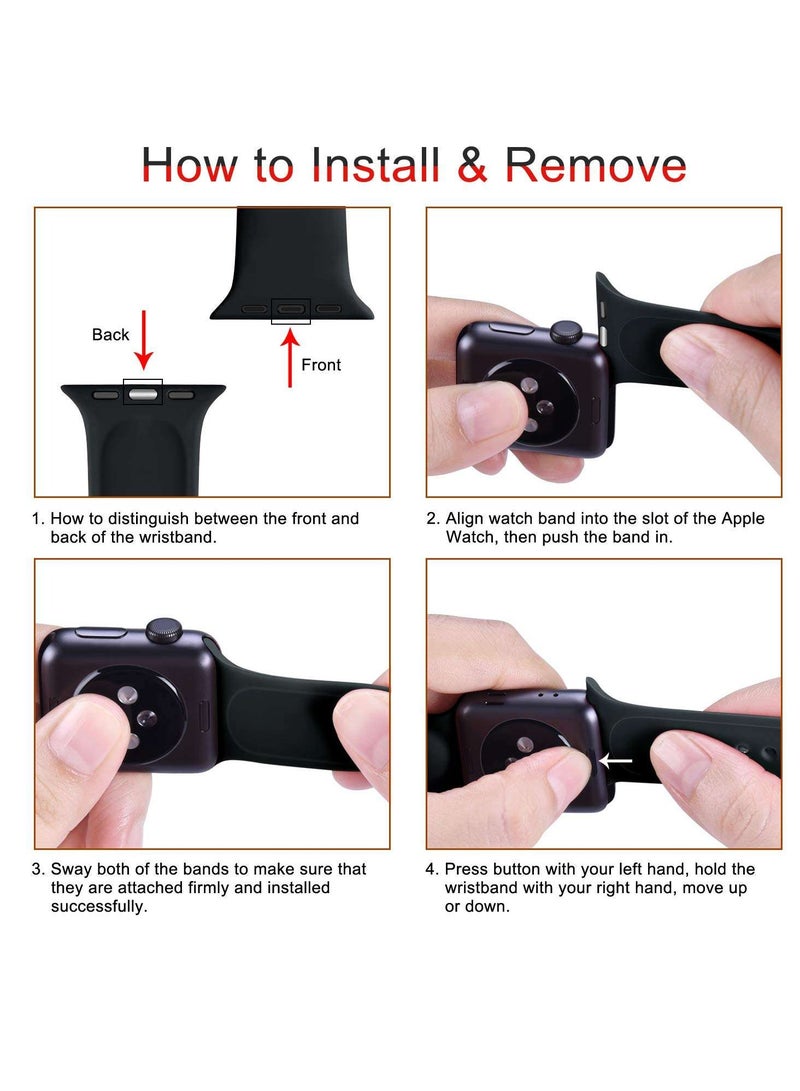 How to Install & Remove

Back

Front

1. How to distinguish between the front and back of the wristband.

2. Align watch band into the slot of the Apple Watch, then push the band in.

3. Sway both of the bands to make sure that they are attached firmly and installed successfully.

4. Press button with your left hand, hold the wristband with your right hand, move up or down.