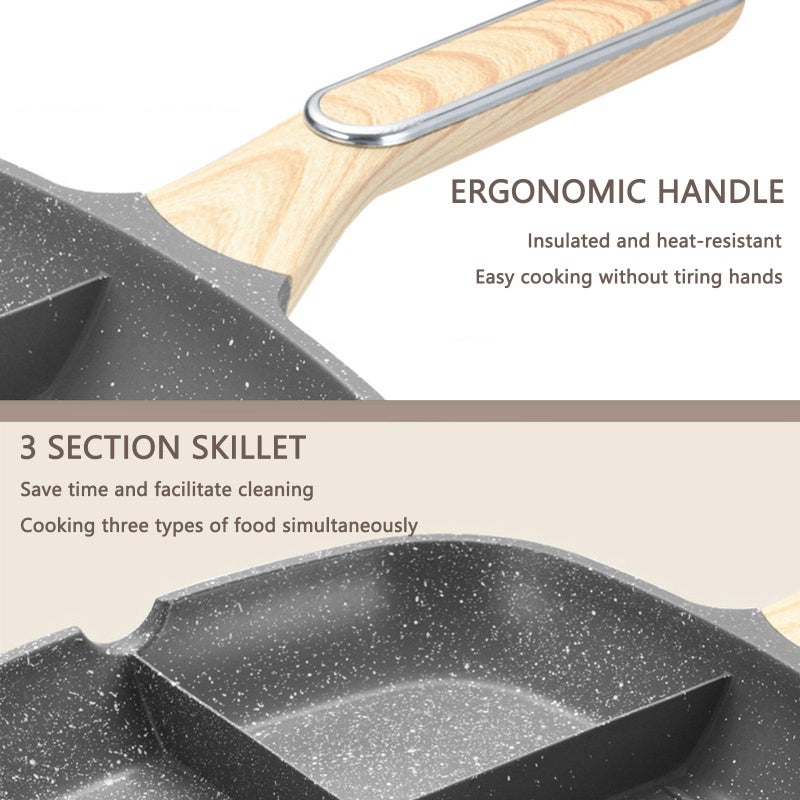 ERGONOMIC HANDLE

Insulated and heat-resistant

Easy cooking without tiring hands

3 SECTION SKILLET

Save time and facilitate cleaning

Cooking three types of food simultaneously