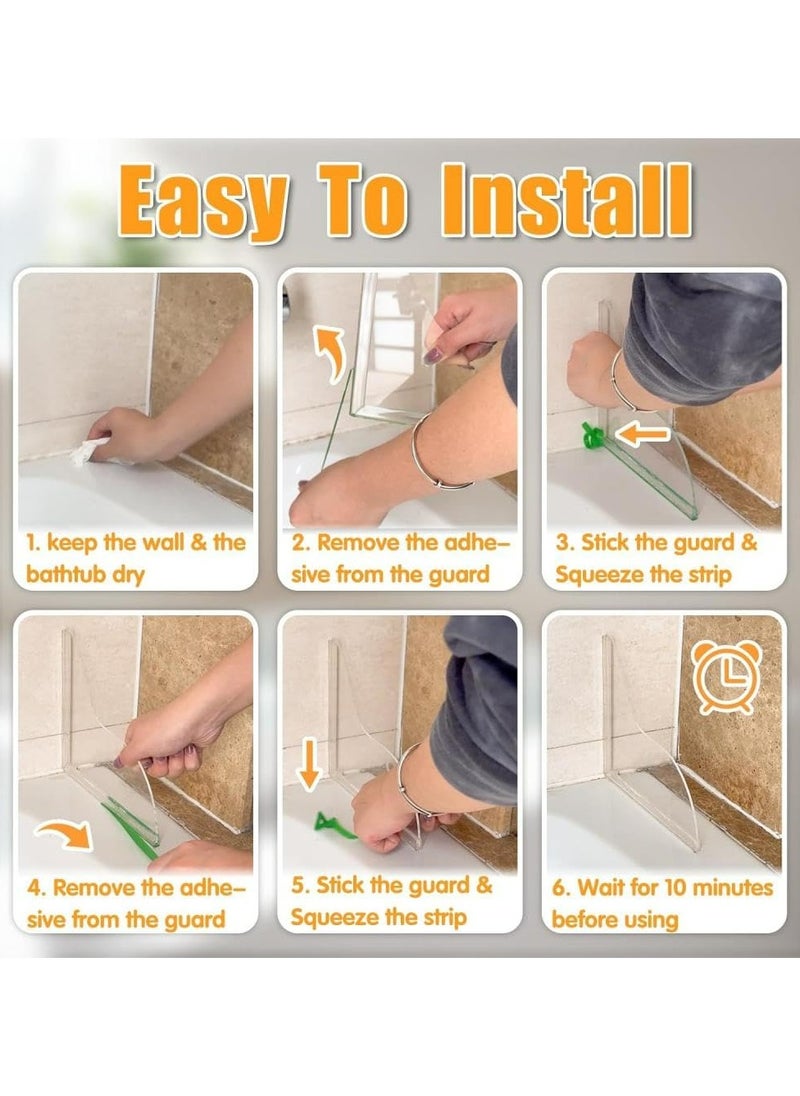 Easy To Install

1. keep the wall & the bathtub dry

2. Remove the adhesive from the guard

3. Stick the guard & Squeeze the strip

4. Remove the adhesive from the guard

5. Stick the guard & Squeeze the strip

6. Wait for 10 minutes before using