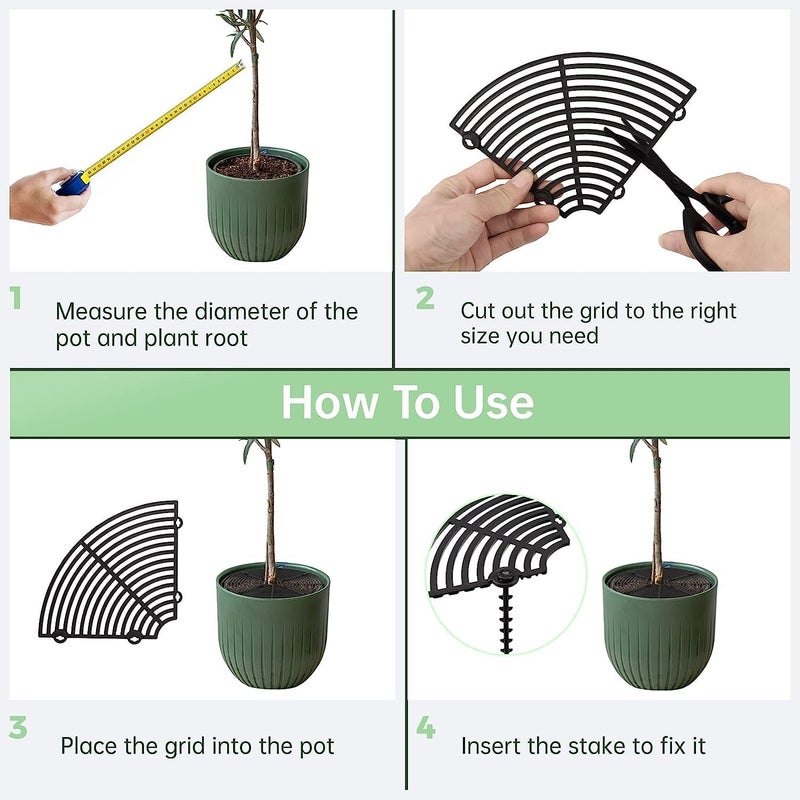 1 Measure the diameter of the pot and plant root

2 Cut out the grid to the right size you need

How To Use

3 Place the grid into the pot

4 Insert the stake to fix it