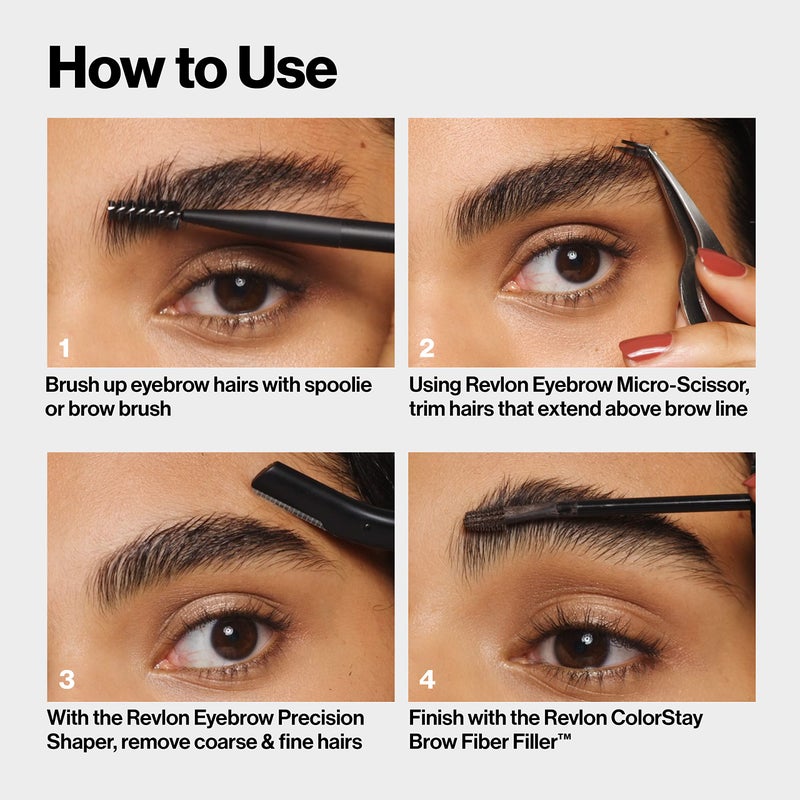 How to Use

1

Brush up eyebrow hairs with spoolie or brow brush

2

Using Revlon Eyebrow Micro-Scissor, trim hairs that extend above brow line

3

With the Revlon Eyebrow Precision Shaper, remove coarse & fine hairs

4

Finish with the Revlon ColorStay Brow Fiber Filler™