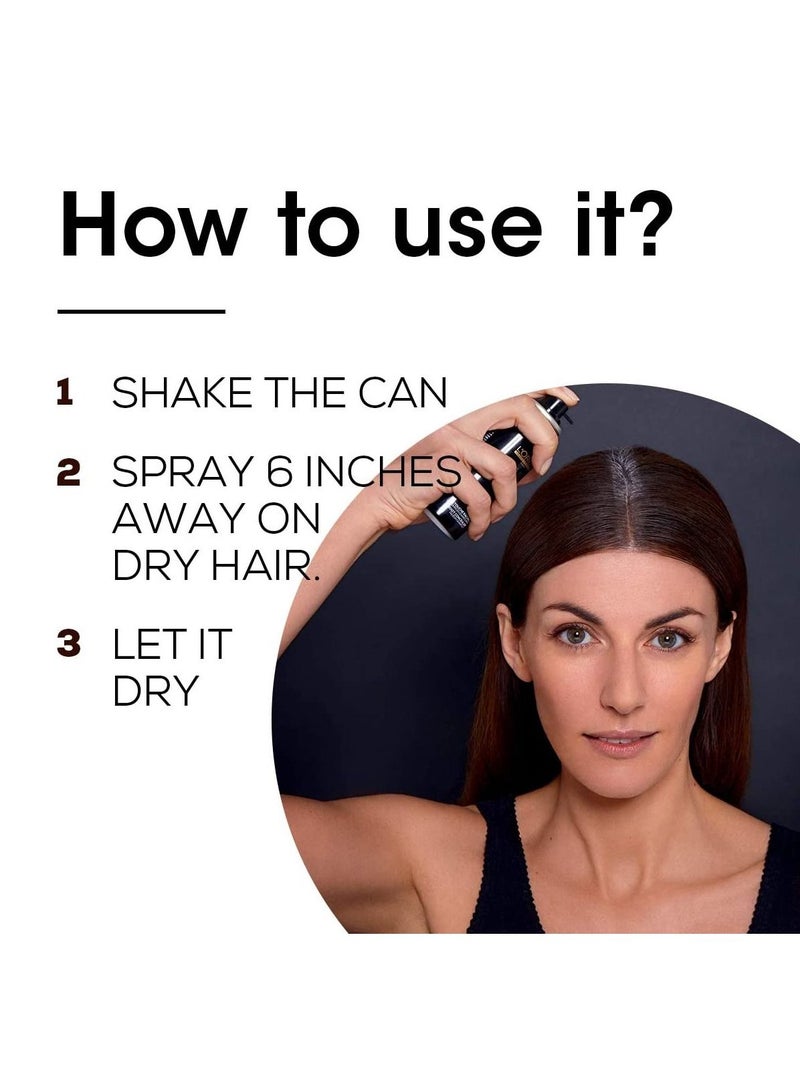 How to use it?

1 SHAKE THE CAN

2 SPRAY 6 INCHES AWAY ON DRY HAIR.

3 LET IT DRY