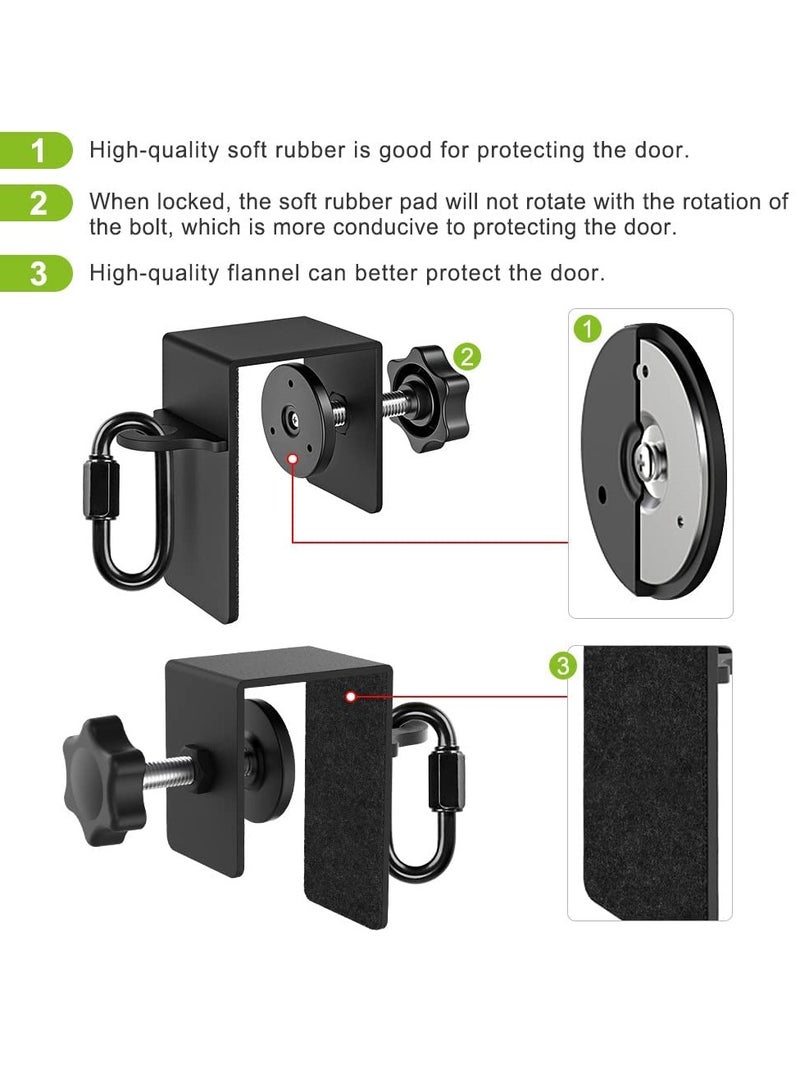 1 High-quality soft rubber is good for protecting the door.

2 When locked, the soft rubber pad will not rotate with the rotation of the bolt, which is more conducive to protecting the door.

3 High-quality flannel can better protect the door.

2

1

3