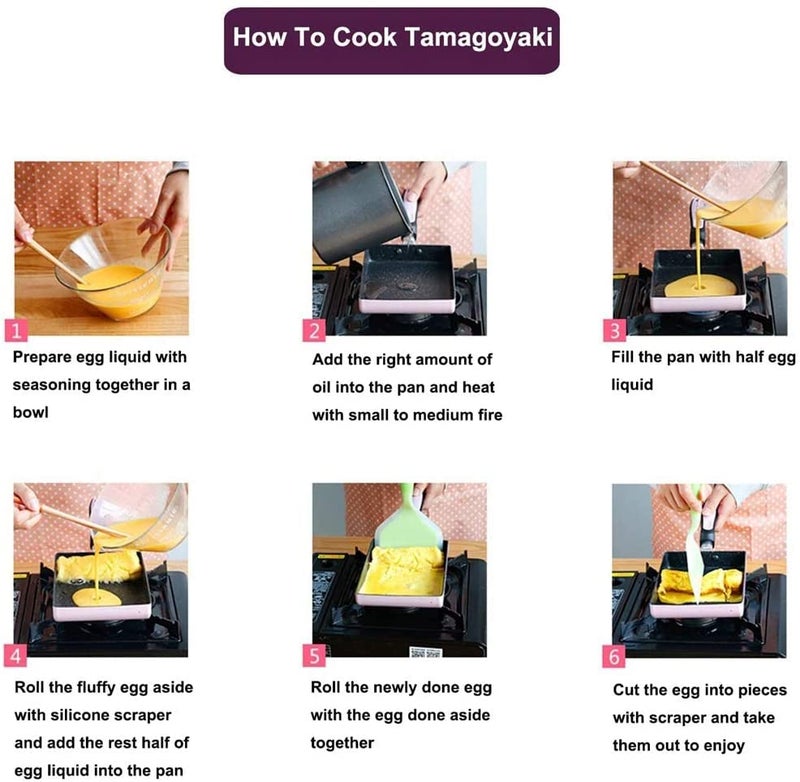 How To Cook Tamagoyaki

1
Prepare egg liquid with seasoning together in a bowl

2
Add the right amount of oil into the pan and heat with small to medium fire

3
Fill the pan with half egg liquid

4
Roll the fluffy egg aside with silicone scraper and add the rest half of egg liquid into the pan

5
Roll the newly done egg with the egg done aside together

6
Cut the egg into pieces with scraper and take them out to enjoy