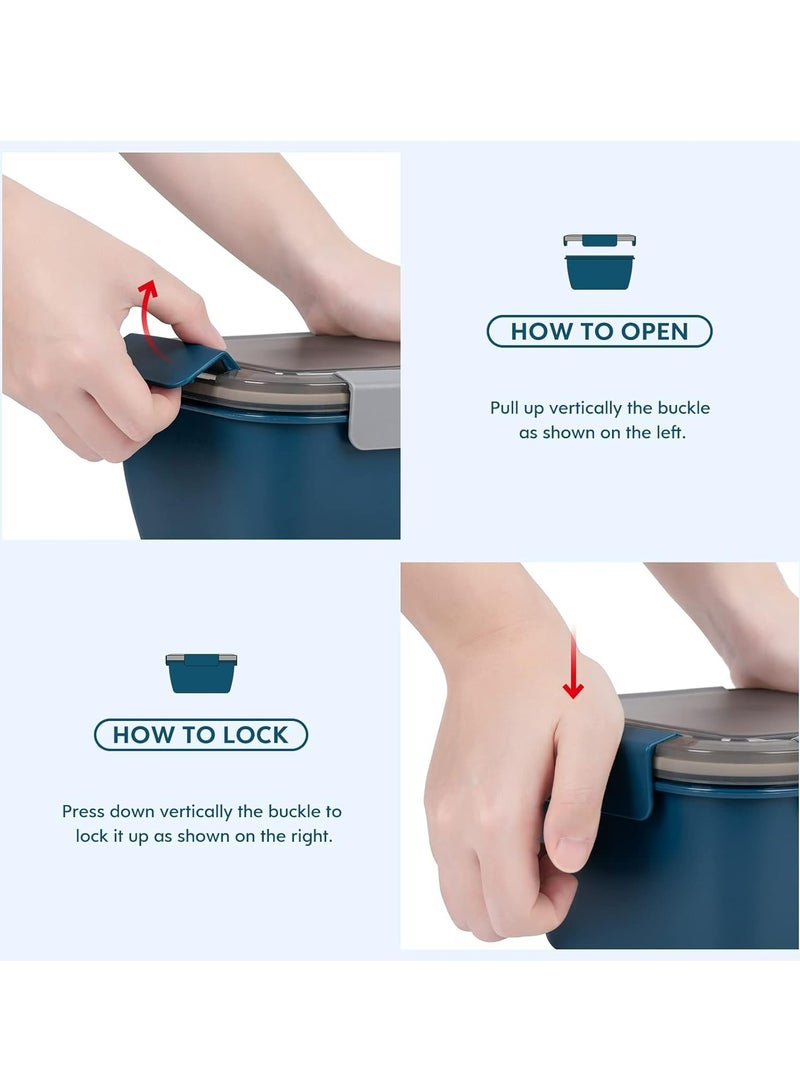 HOW TO OPEN

Pull up vertically the buckle as shown on the left.

HOW TO LOCK

Press down vertically the buckle to lock it up as shown on the right.