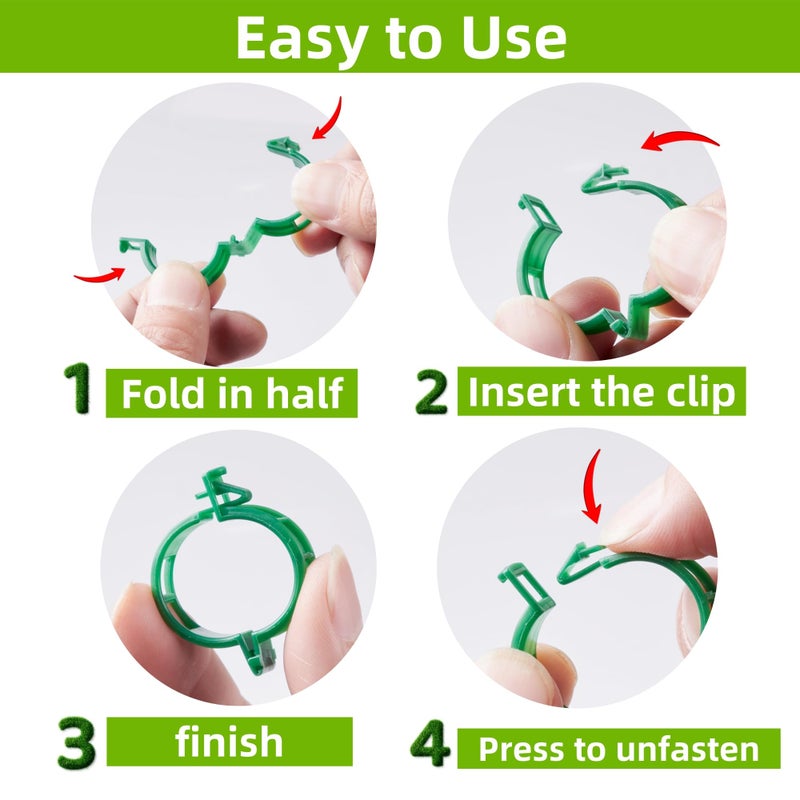 Easy to Use

1 Fold in half

2 Insert the clip

3 finish

4 Press to unfasten