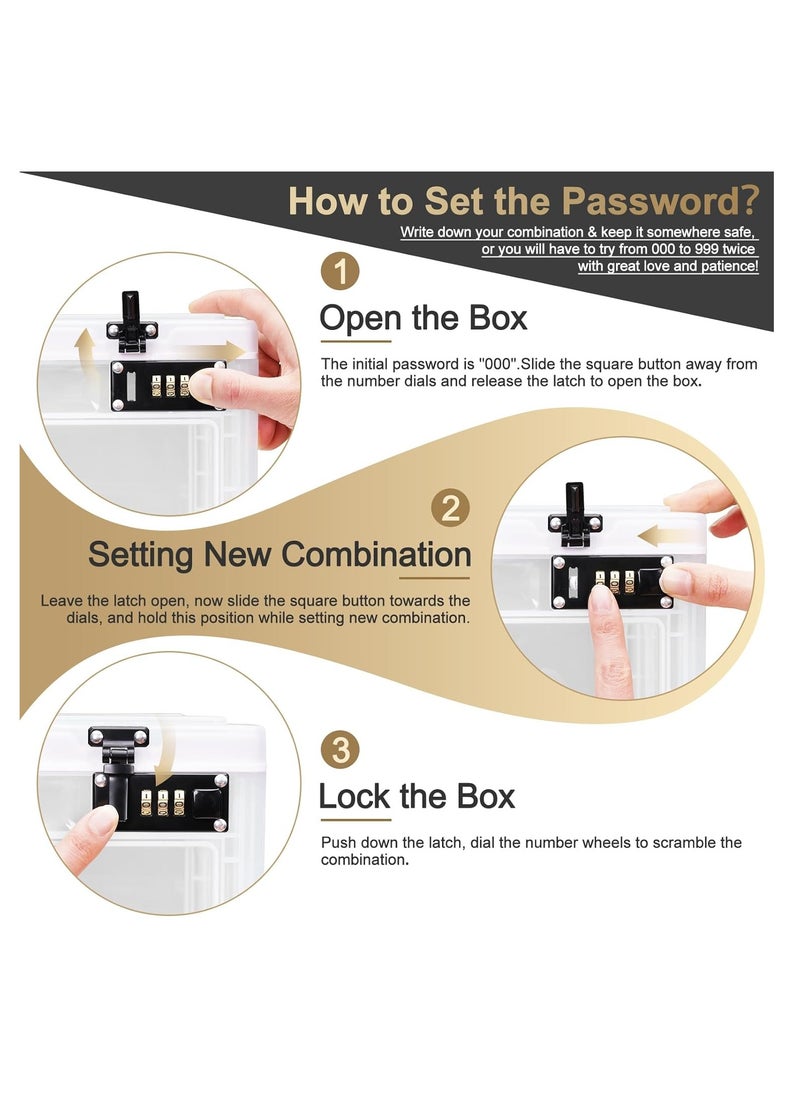 How to Set the Password?

Write down your combination & keep it somewhere safe, or you will have to try from 000 to 999 twice with great love and patience!

1

Open the Box

The initial password is "000".Slide the square button away from the number dials and release the latch to open the box.

2

Setting New Combination

Leave the latch open, now slide the square button towards the dials, and hold this position while setting new combination.

3

Lock the Box

Push down the latch, dial the number wheels to scramble the combination.