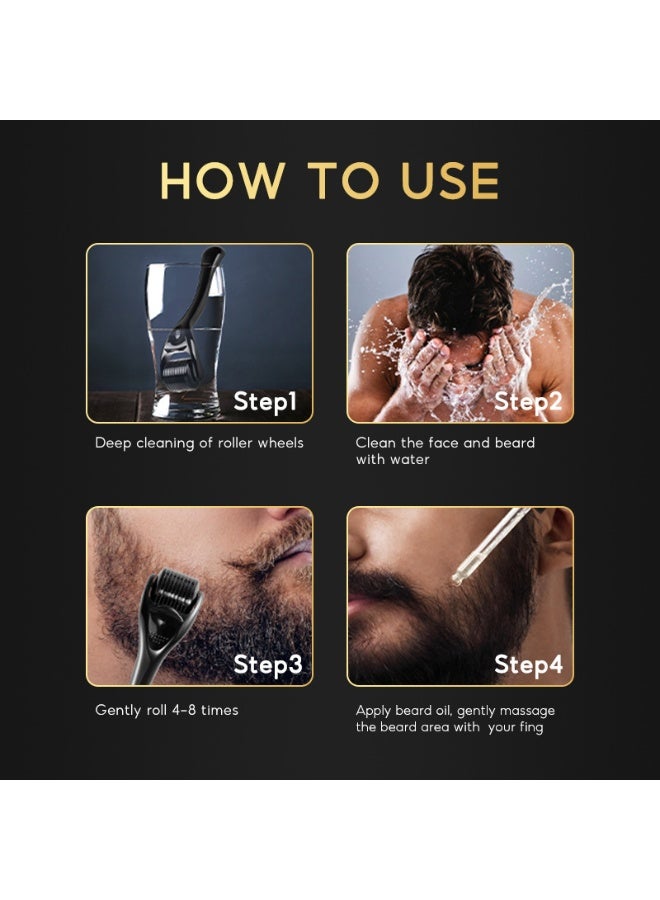 HOW TO USE

Step1

Deep cleaning of roller wheels

Step2

Clean the face and beard with water

Step3

Gently roll 4-8 times

Step4

Apply beard oil, gently massage the beard area with your fing