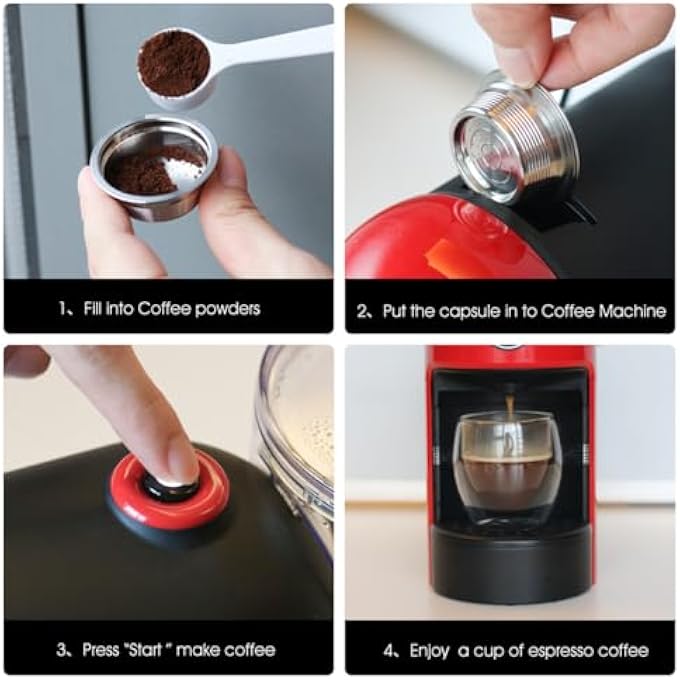 1、Fill into Coffee powders

2、Put the capsule in to Coffee Machine

3、Press "Start " make coffee

4、Enjoy a cup of espresso coffee