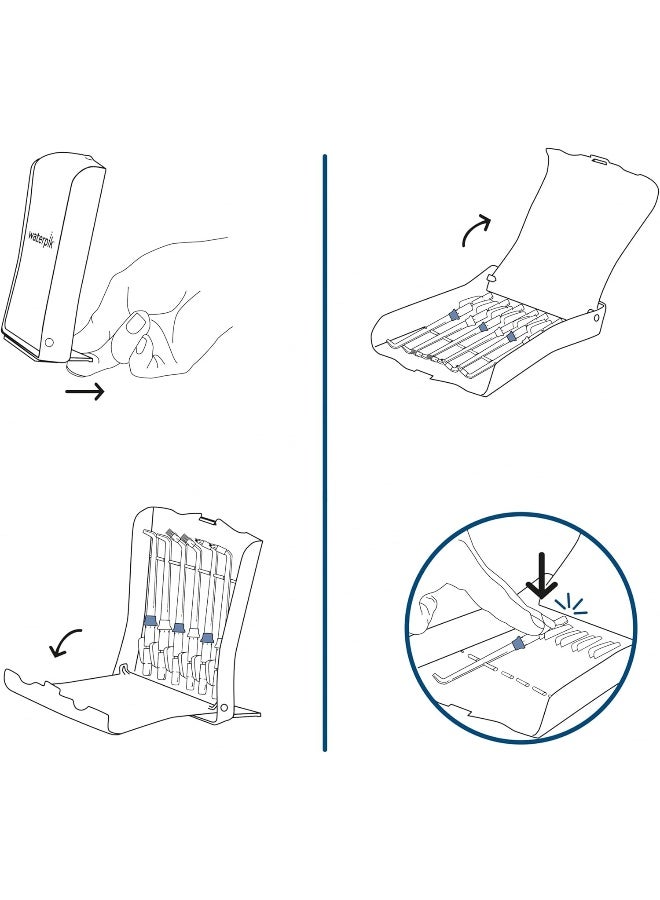 waterpik