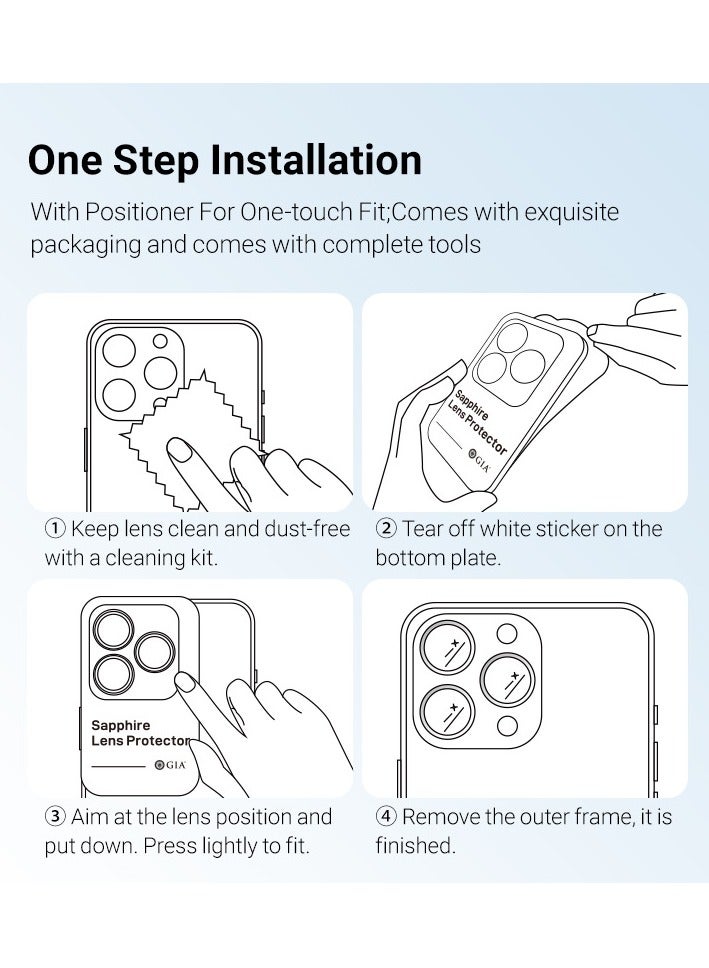 One Step Installation

With Positioner For One-touch Fit;Comes with exquisite packaging and comes with complete tools

Sapphire Lens Protector

GIA

① Keep lens clean and dust-free with a cleaning kit.

② Tear off white sticker on the bottom plate.

Sapphire Lens Protector

GIA

③ Aim at the lens position and put down. Press lightly to fit.

④ Remove the outer frame, it is finished.