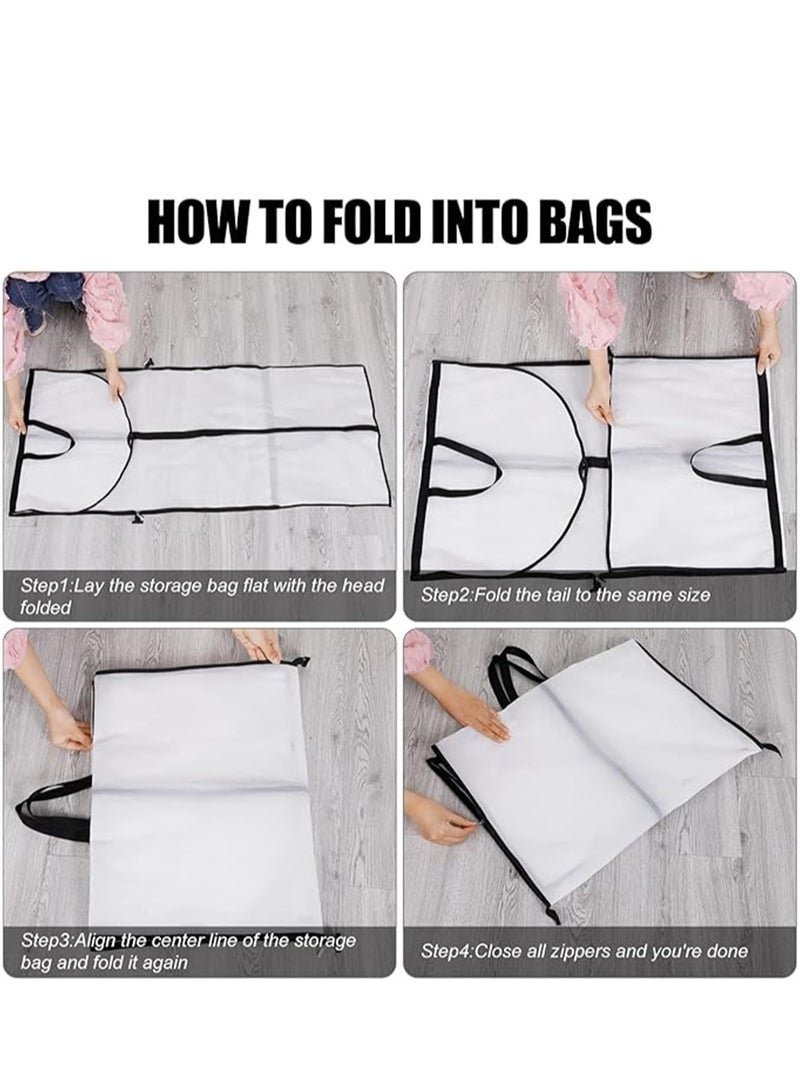 HOW TO FOLD INTO BAGS

Step1:Lay the storage bag flat with the head folded

Step2:Fold the tail to the same size

Step3:Align the center line of the storage bag and fold it again

Step4:Close all zippers and you're done