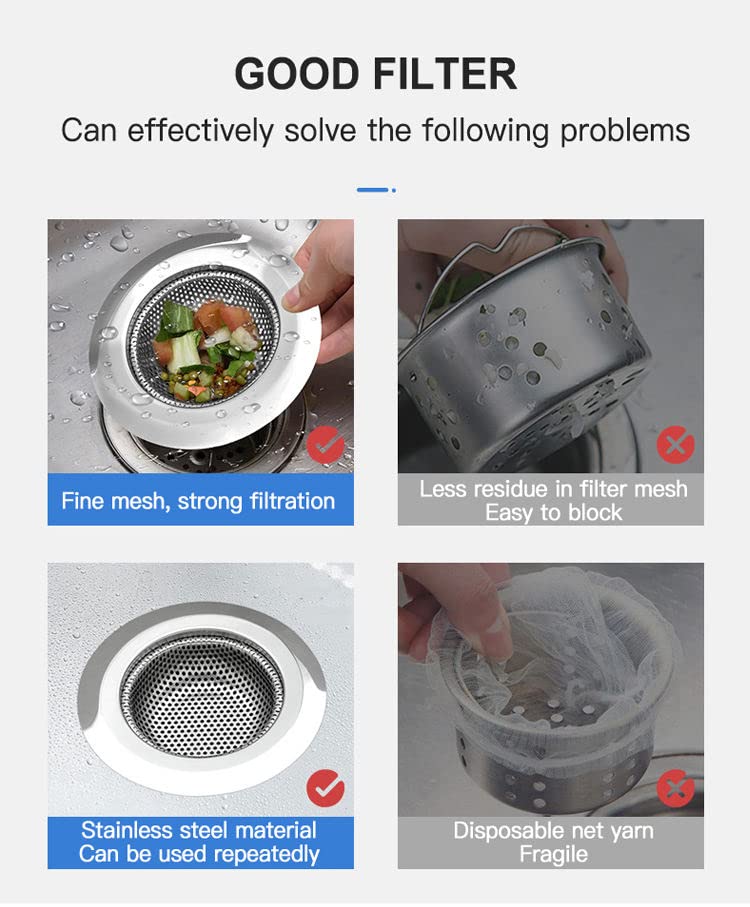 GOOD FILTER

Can effectively solve the following problems

Fine mesh, strong filtration

Less residue in filter mesh
Easy to block

Stainless steel material
Can be used repeatedly

Disposable net yarn
Fragile