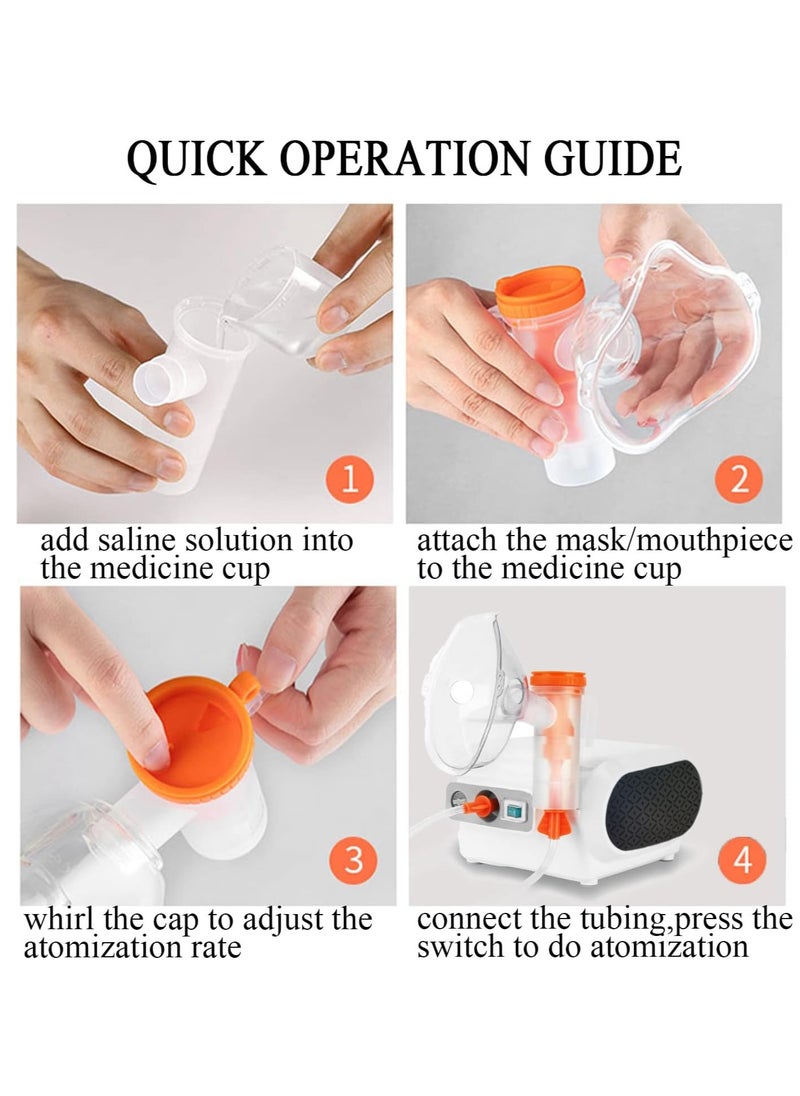 QUICK OPERATION GUIDE

1
add saline solution into the medicine cup

2
attach the mask/mouthpiece to the medicine cup

3
whirl the cap to adjust the atomization rate

4
connect the tubing,press the switch to do atomization