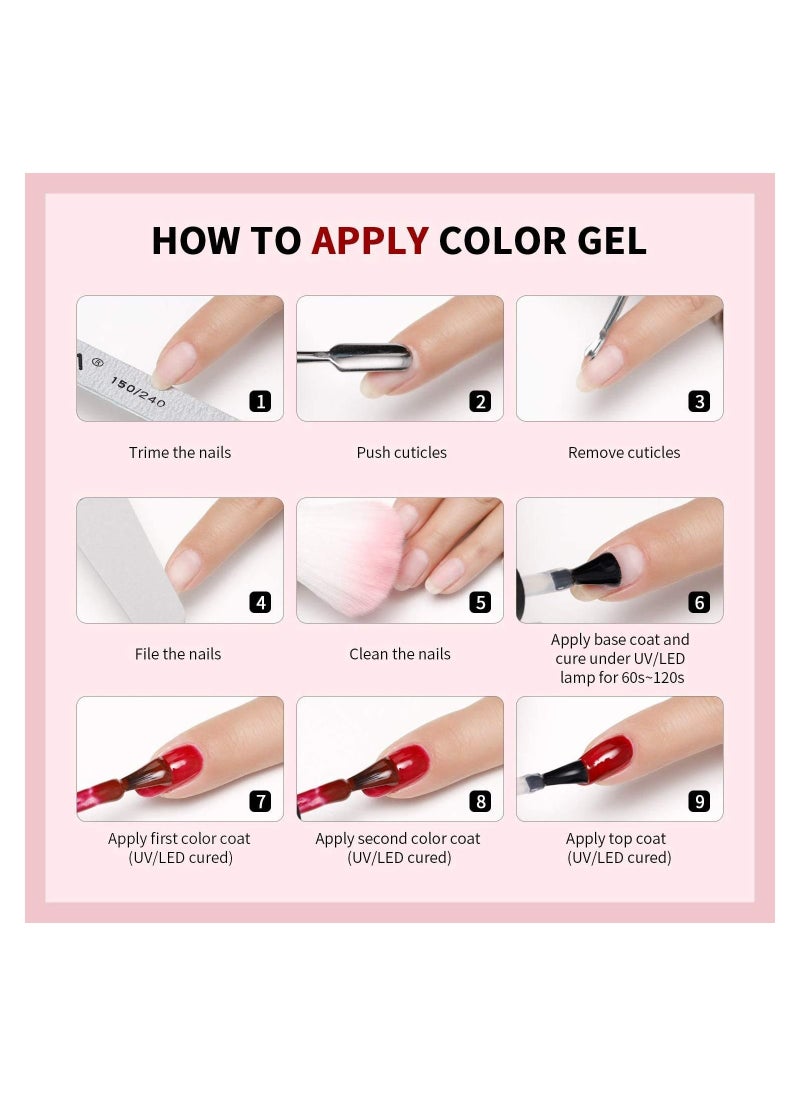 HOW TO APPLY COLOR GEL

150/240

1

Trime the nails

2

Push cuticles

3

Remove cuticles

4

File the nails

5

Clean the nails

6

Apply base coat and cure under UV/LED lamp for 60s~120s

7

Apply first color coat (UV/LED cured)

8

Apply second color coat (UV/LED cured)

9

Apply top coat (UV/LED cured)