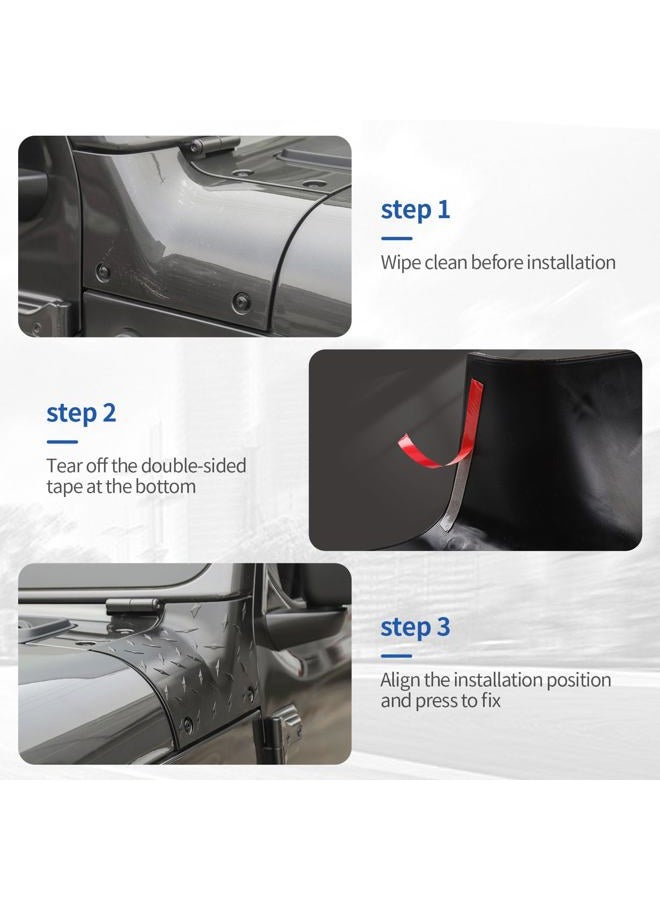 step 1

Wipe clean before installation

step 2

Tear off the double-sided tape at the bottom

step 3

Align the installation position and press to fix