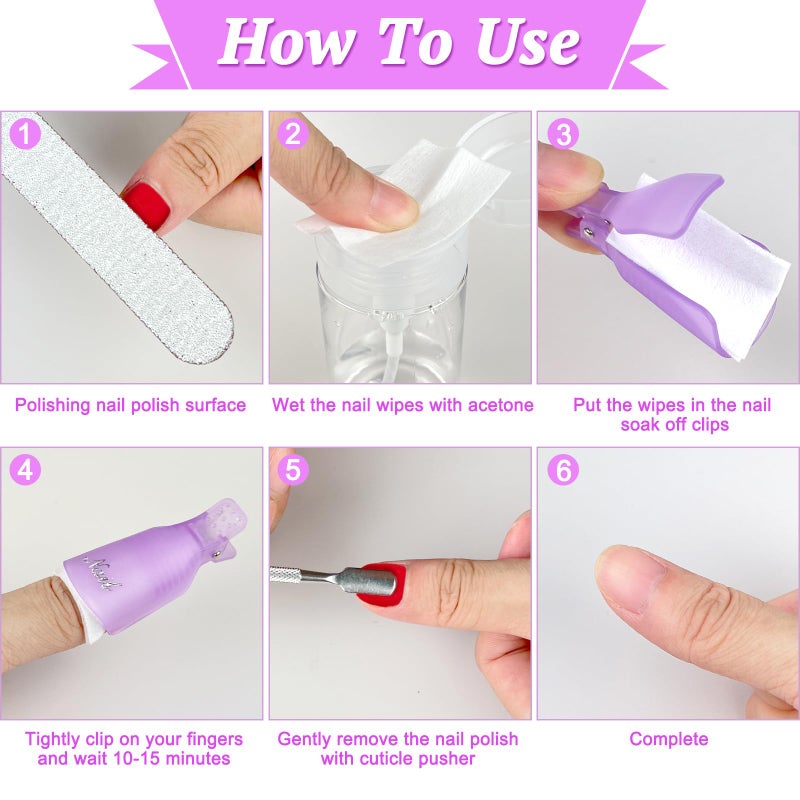 How To Use

1

Polishing nail polish surface

2

Wet the nail wipes with acetone

3

Put the wipes in the nail soak off clips

4

Nail

Tightly clip on your fingers and wait 10-15 minutes

5

Gently remove the nail polish with cuticle pusher

6

Complete