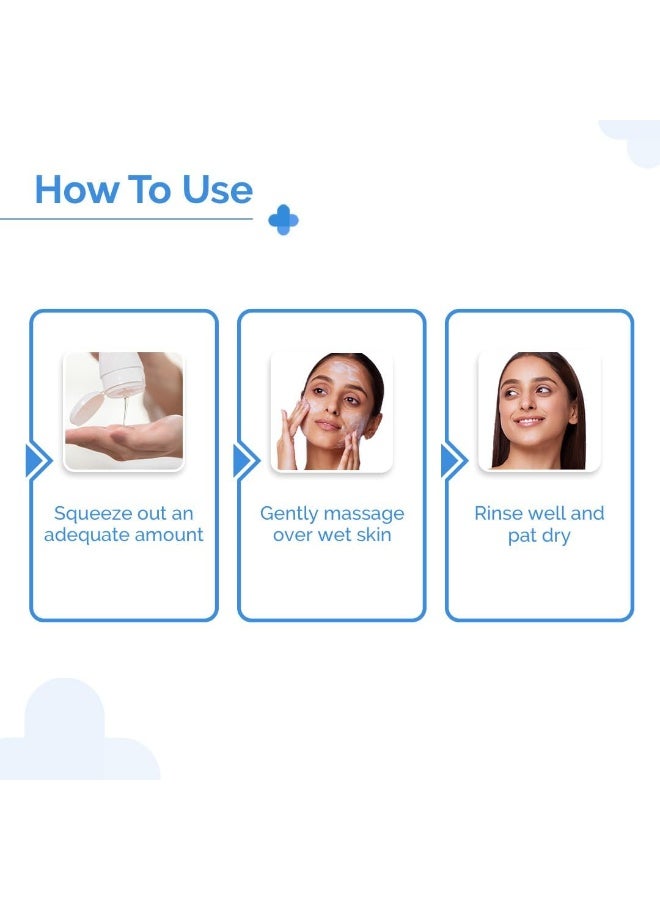 How To Use

Squeeze out an adequate amount

Gently massage over wet skin

Rinse well and pat dry