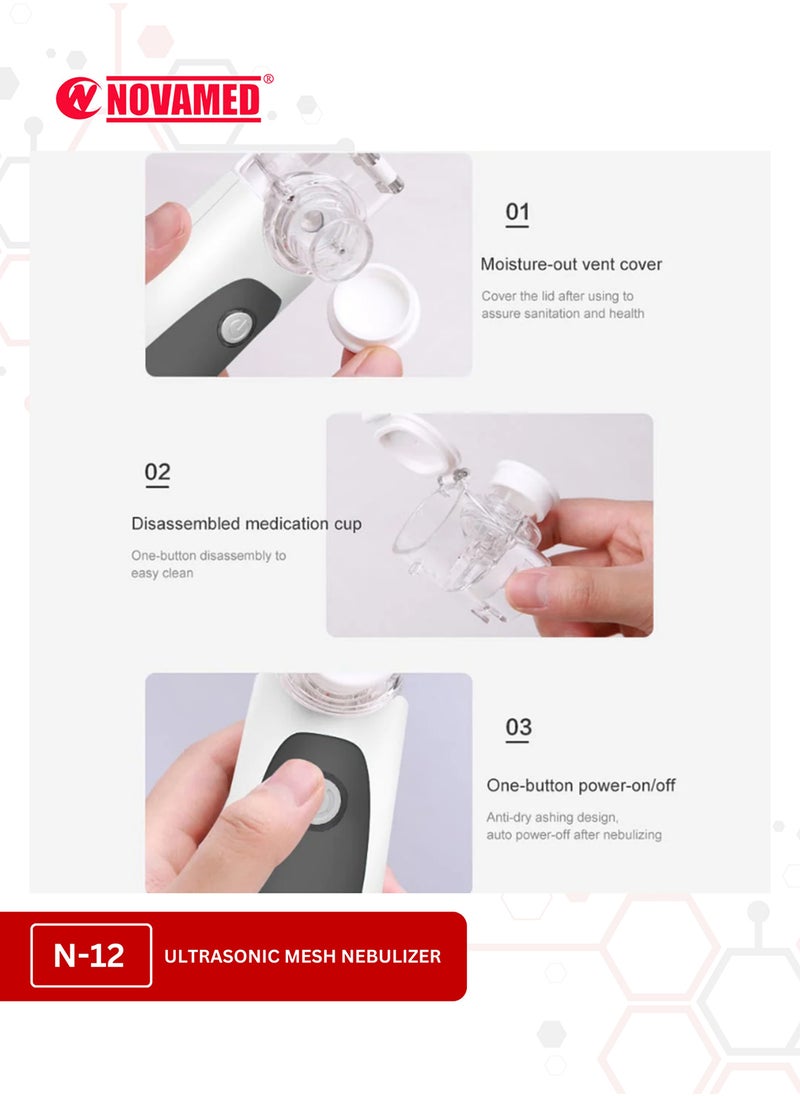 NOVAMED®

01

Moisture-out vent cover

Cover the lid after using to assure sanitation and health

02

Disassembled medication cup

One-button disassembly to easy clean

03

One-button power-on/off

Anti-dry ashing design, auto power-off after nebulizing

N-12

ULTRASONIC MESH NEBULIZER