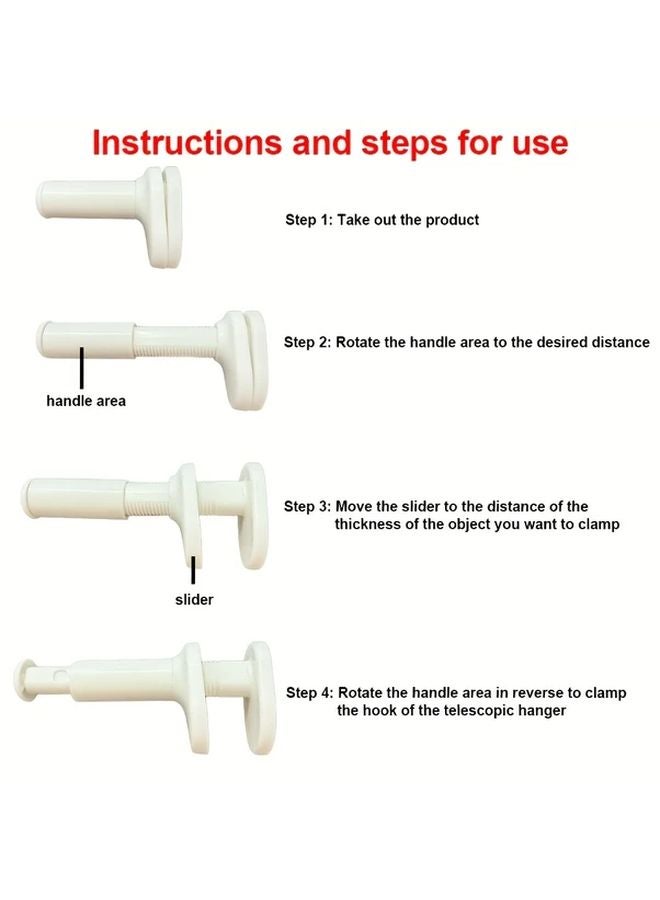 Instructions and steps for use

Step 1: Take out the product

Step 2: Rotate the handle area to the desired distance

handle area

Step 3: Move the slider to the distance of the thickness of the object you want to clamp

slider

Step 4: Rotate the handle area in reverse to clamp the hook of the telescopic hanger