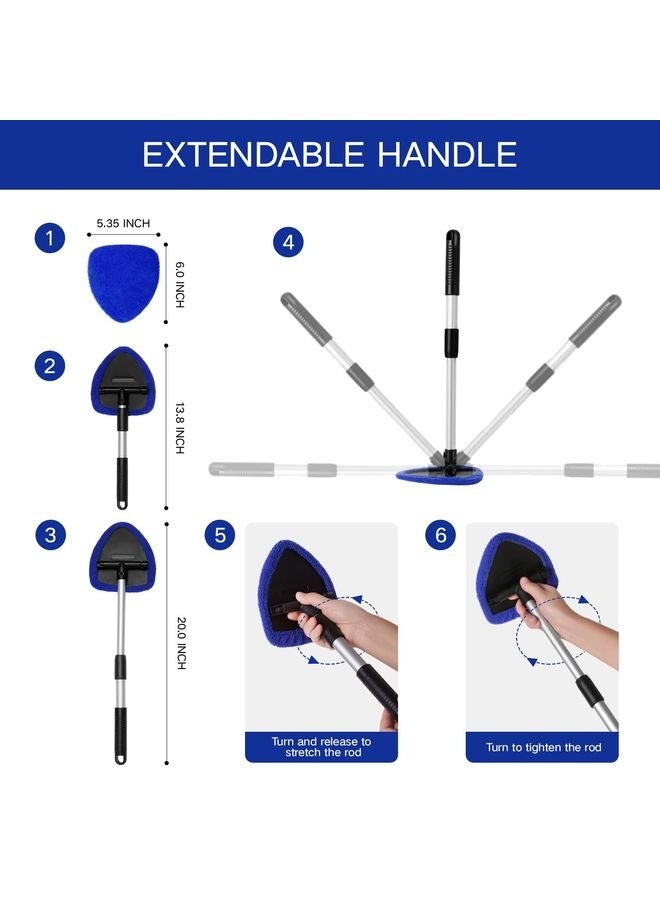 EXTENDABLE HANDLE

1

5.35 INCH

6.0 INCH

2

13.8 INCH

3

20.0 INCH

4

5

Turn and release to stretch the rod

6

Turn to tighten the rod