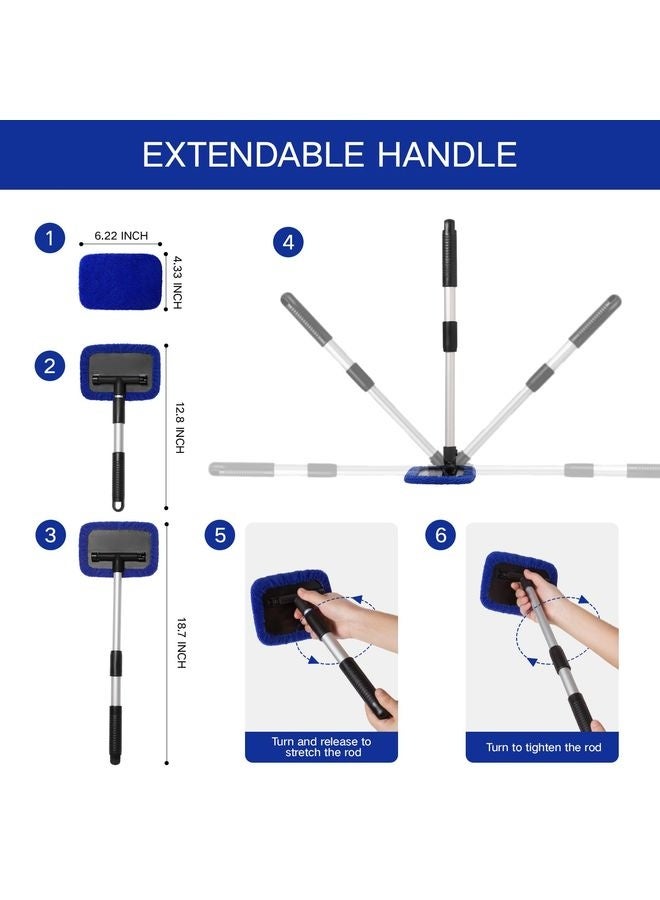 EXTENDABLE HANDLE

1

6.22 INCH

4.33 INCH

2

12.8 INCH

3

18.7 INCH

4

5

Turn and release to stretch the rod

6

Turn to tighten the rod