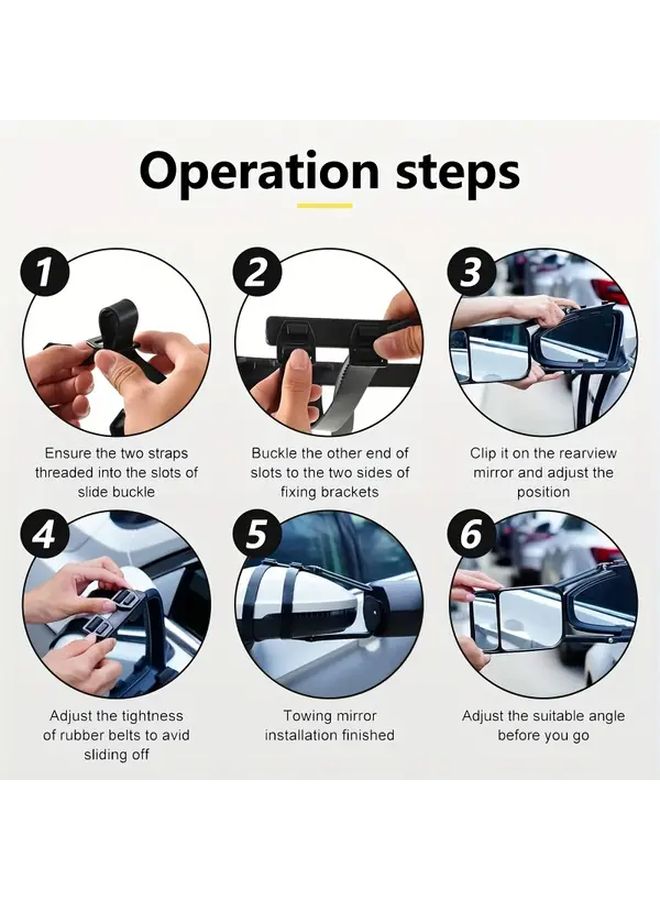 Operation steps

1
Ensure the two straps threaded into the slots of slide buckle

2
Buckle the other end of slots to the two sides of fixing brackets

3
Clip it on the rearview mirror and adjust the position

4
Adjust the tightness of rubber belts to avid sliding off

5
Towing mirror installation finished

6
Adjust the suitable angle before you go