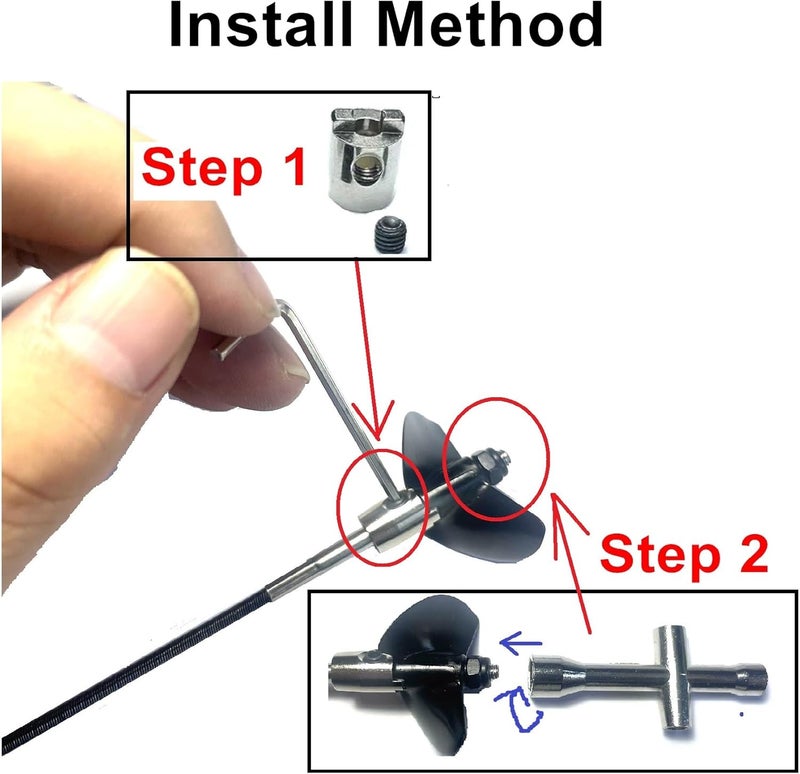 Install Method

Step 1

Step 2