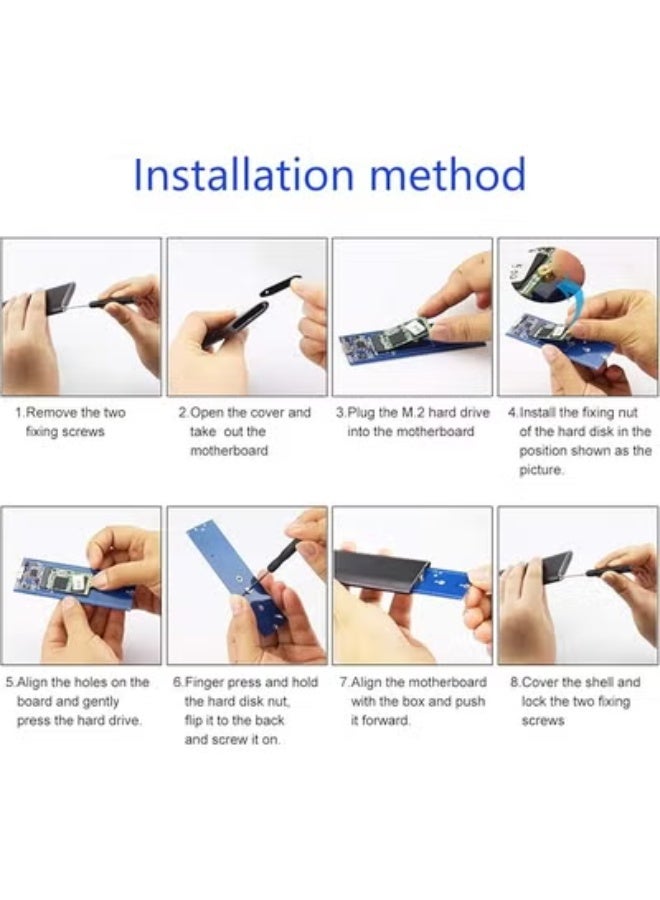 Installation method

1.Remove the two fixing screws

2.Open the cover and take out the motherboard

3.Plug the M.2 hard drive into the motherboard

4.Install the fixing nut of the hard disk in the position shown as the picture.

5.Align the holes on the board and gently press the hard drive.

6.Finger press and hold the hard disk nut, flip it to the back and screw it on.

7.Align the motherboard with the box and push it forward.

8.Cover the shell and lock the two fixing screws