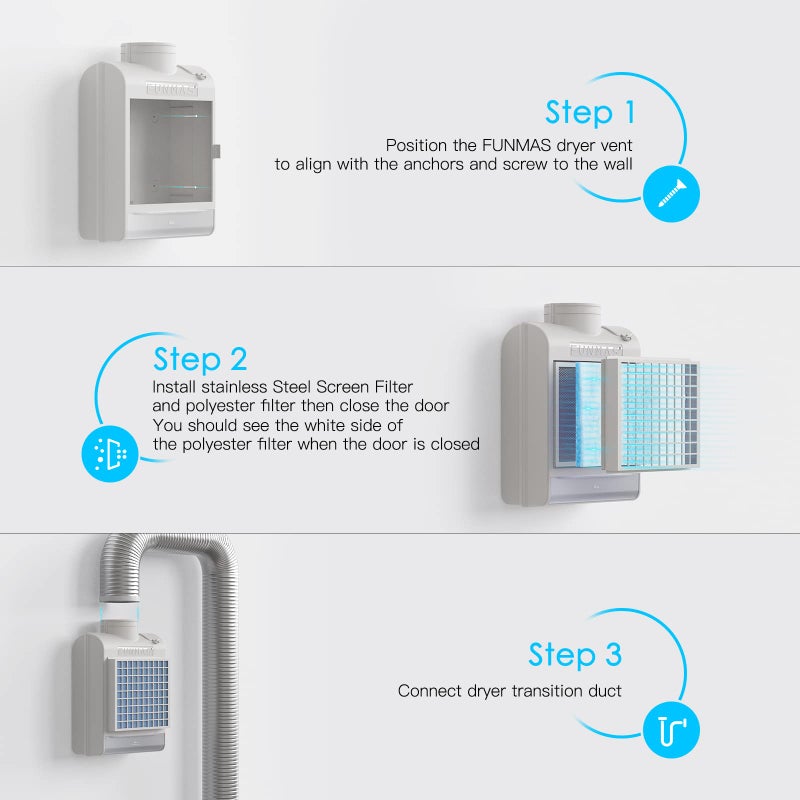 FUNMAS

Step 1

Position the FUNMAS dryer vent to align with the anchors and screw to the wall

Step 2

Install stainless Steel Screen Filter and polyester filter then close the door You should see the white side of the polyester filter when the door is closed

FUNMAS

FUNMAS

Step 3

Connect dryer transition duct