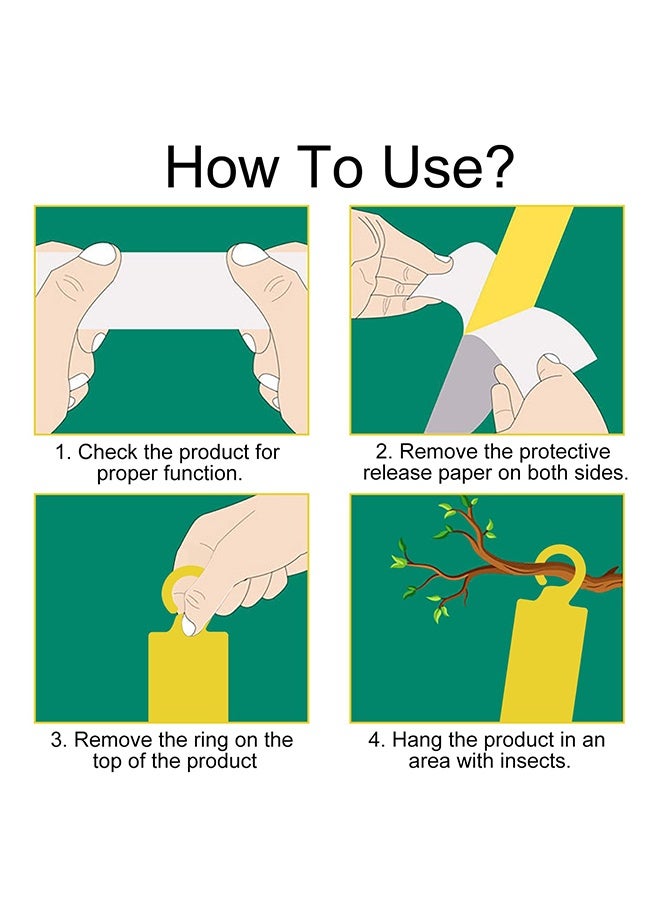 How To Use?

1. Check the product for proper function.

2. Remove the protective release paper on both sides.

3. Remove the ring on the top of the product

4. Hang the product in an area with insects.