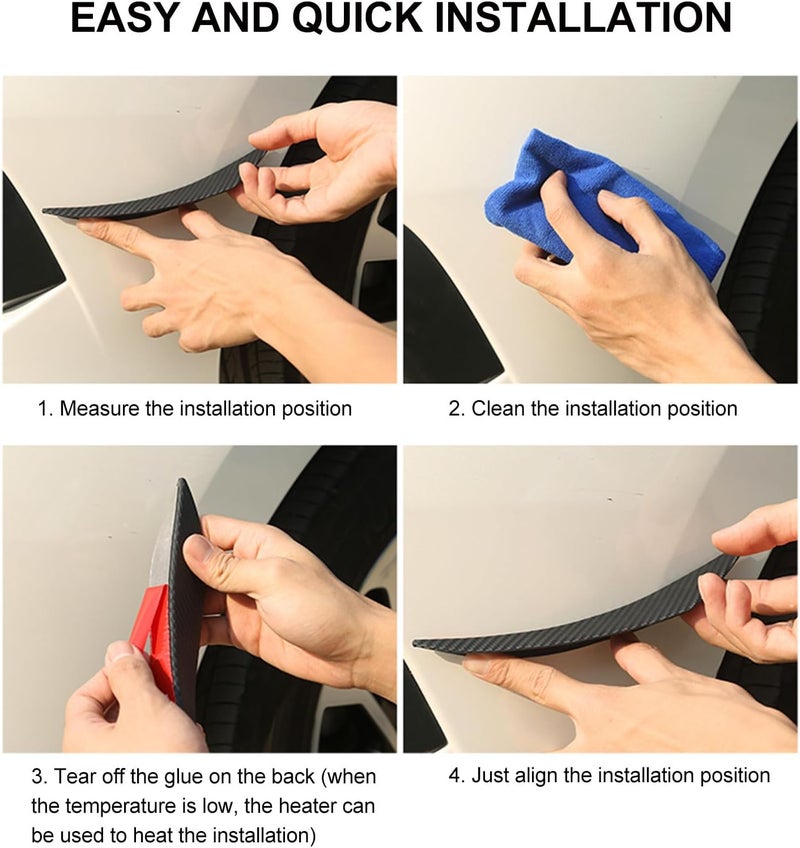 EASY AND QUICK INSTALLATION

1. Measure the installation position

2. Clean the installation position

3. Tear off the glue on the back (when the temperature is low, the heater can be used to heat the installation)

4. Just align the installation position