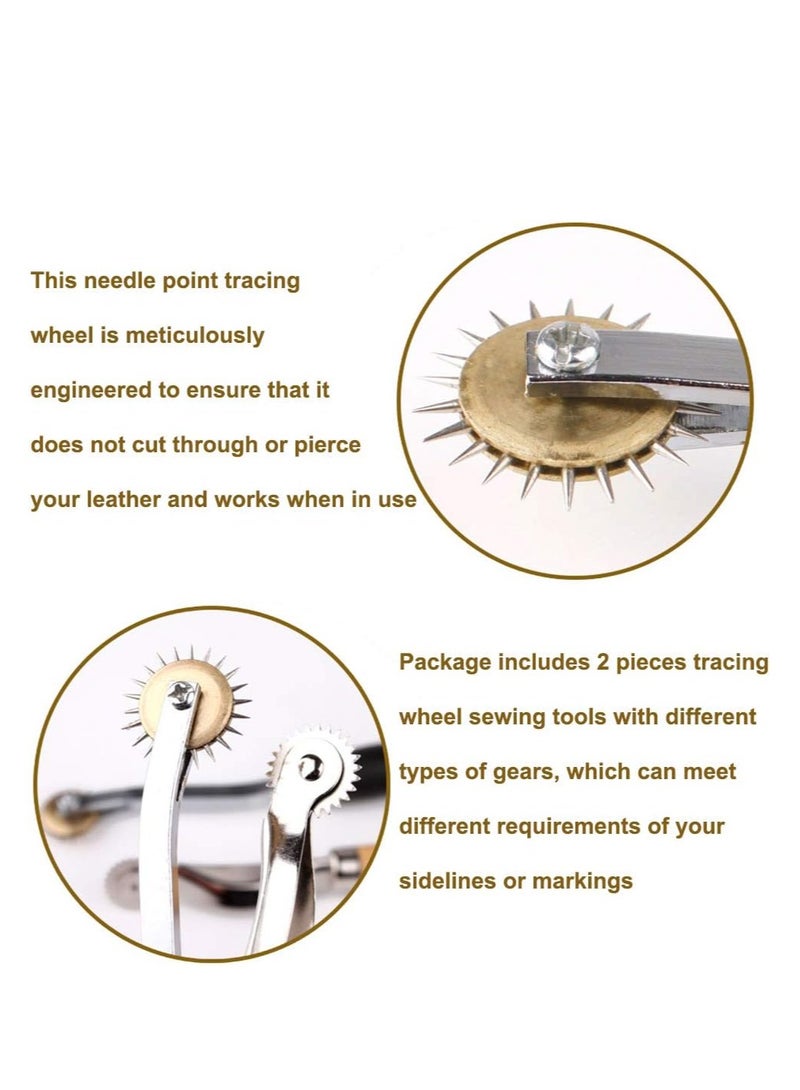 This needle point tracing wheel is meticulously engineered to ensure that it does not cut through or pierce your leather and works when in use

Package includes 2 pieces tracing wheel sewing tools with different types of gears, which can meet different requirements of your sidelines or markings