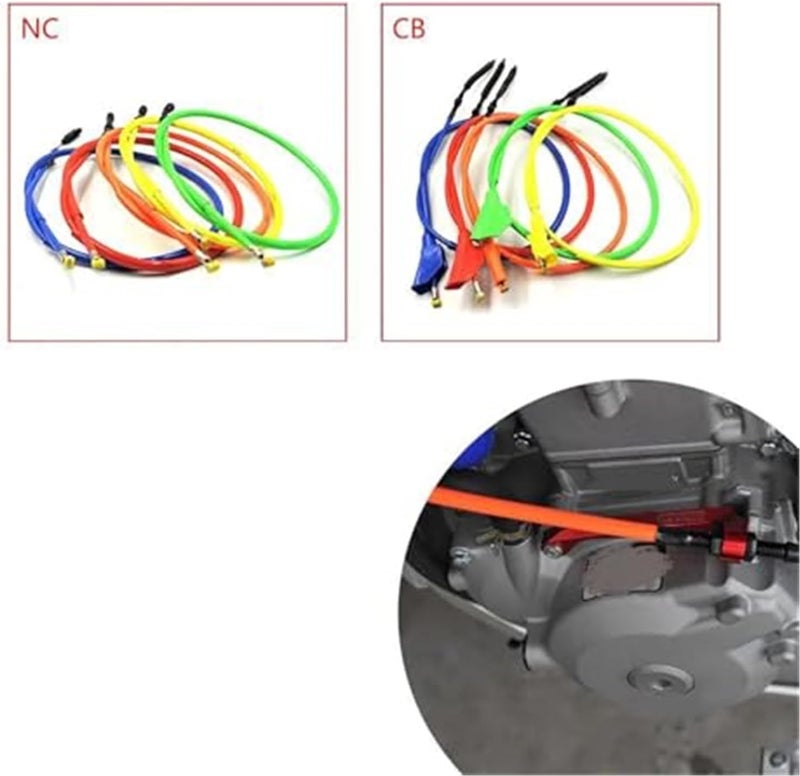 NC

CB