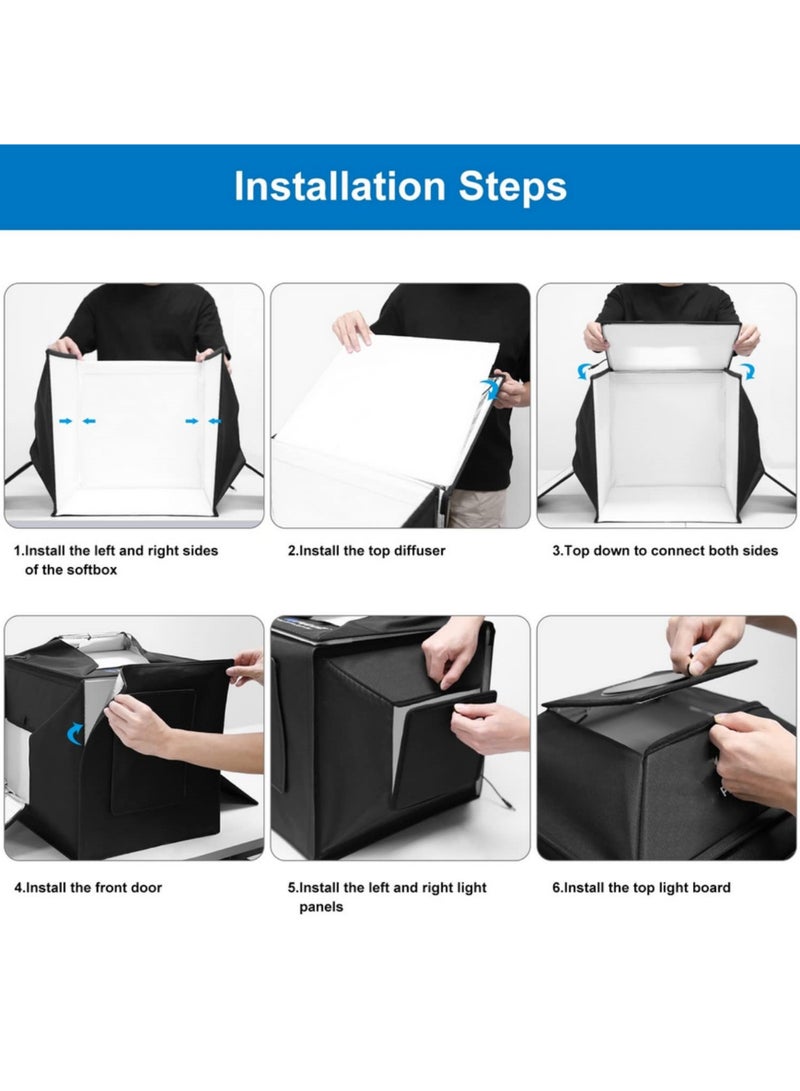 Installation Steps

1.Install the left and right sides of the softbox

2.Install the top diffuser

3.Top down to connect both sides

4.Install the front door

5.Install the left and right light panels

6.Install the top light board