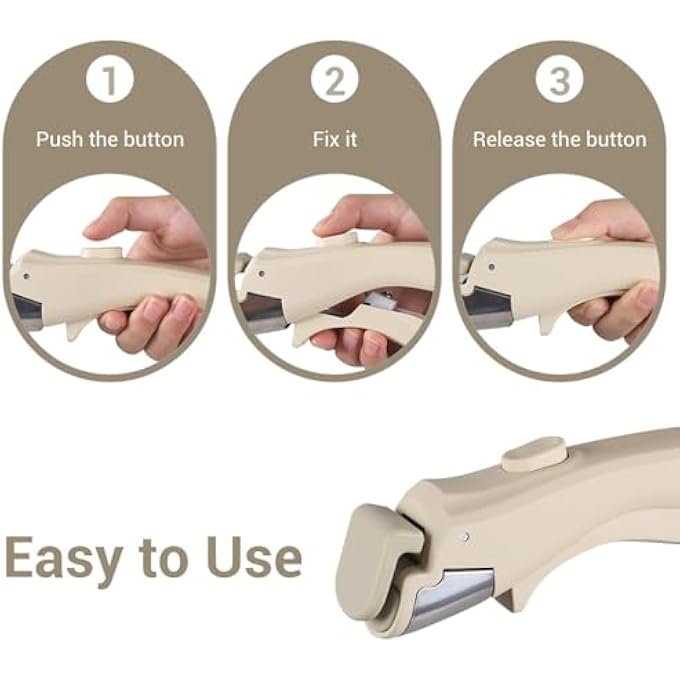 1
Push the button

2
Fix it

3
Release the button

Easy to Use