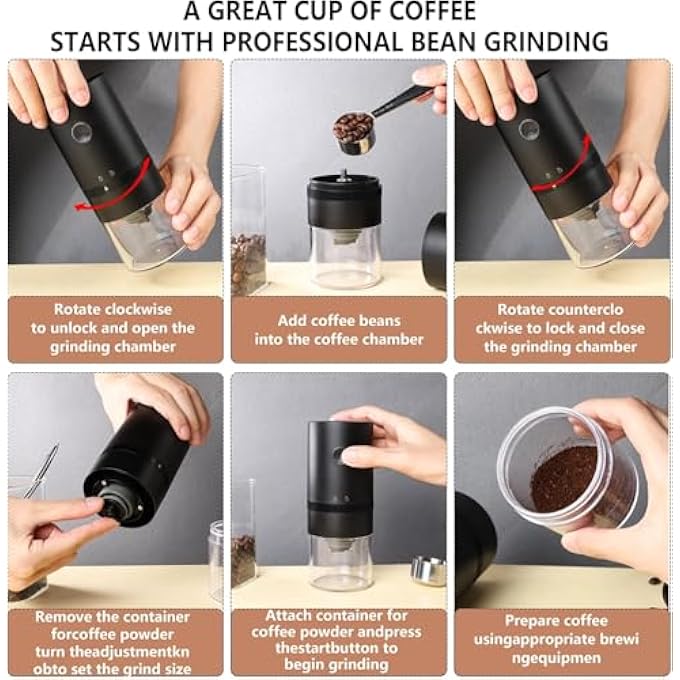 A GREAT CUP OF COFFEE
STARTS WITH PROFESSIONAL BEAN GRINDING

Rotate clockwise to unlock and open the grinding chamber

Add coffee beans into the coffee chamber

Rotate counterclo ckwise to lock and close the grinding chamber

Remove the container forcoffee powder turn theadjustmentkn obto set the grind size

Attach container for coffee powder andpress thestartbutton to begin grinding

Prepare coffee usingappropriate brewi ngequipmen