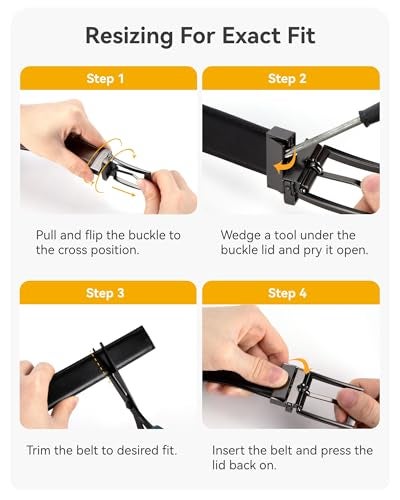 Resizing For Exact Fit

Step 1

Pull and flip the buckle to the cross position.

Step 2

Wedge a tool under the buckle lid and pry it open.

Step 3

Trim the belt to desired fit.

Step 4

Insert the belt and press the lid back on.