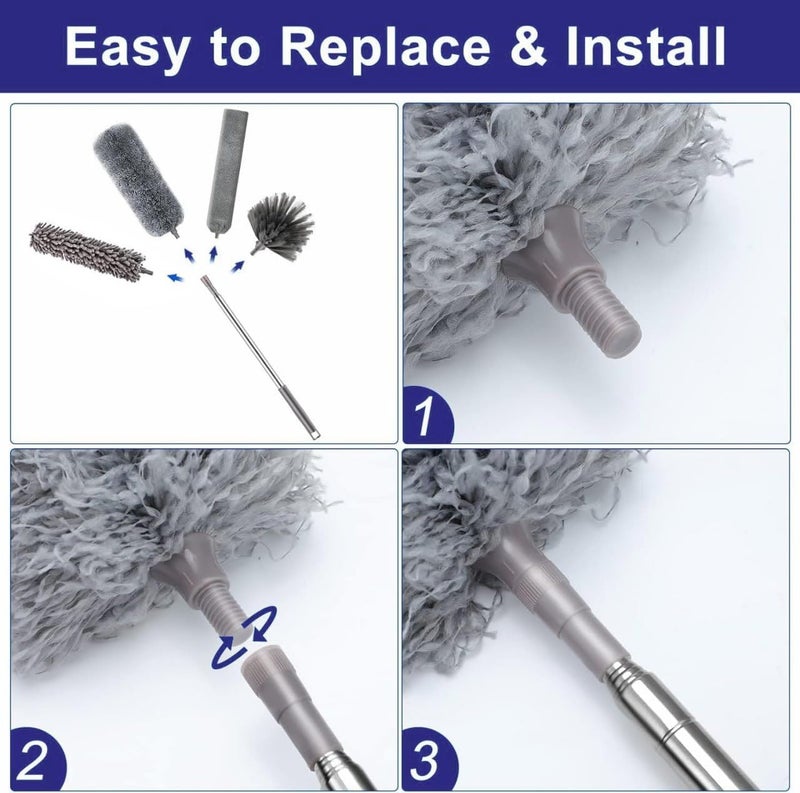 Easy to Replace & Install

1

2

3