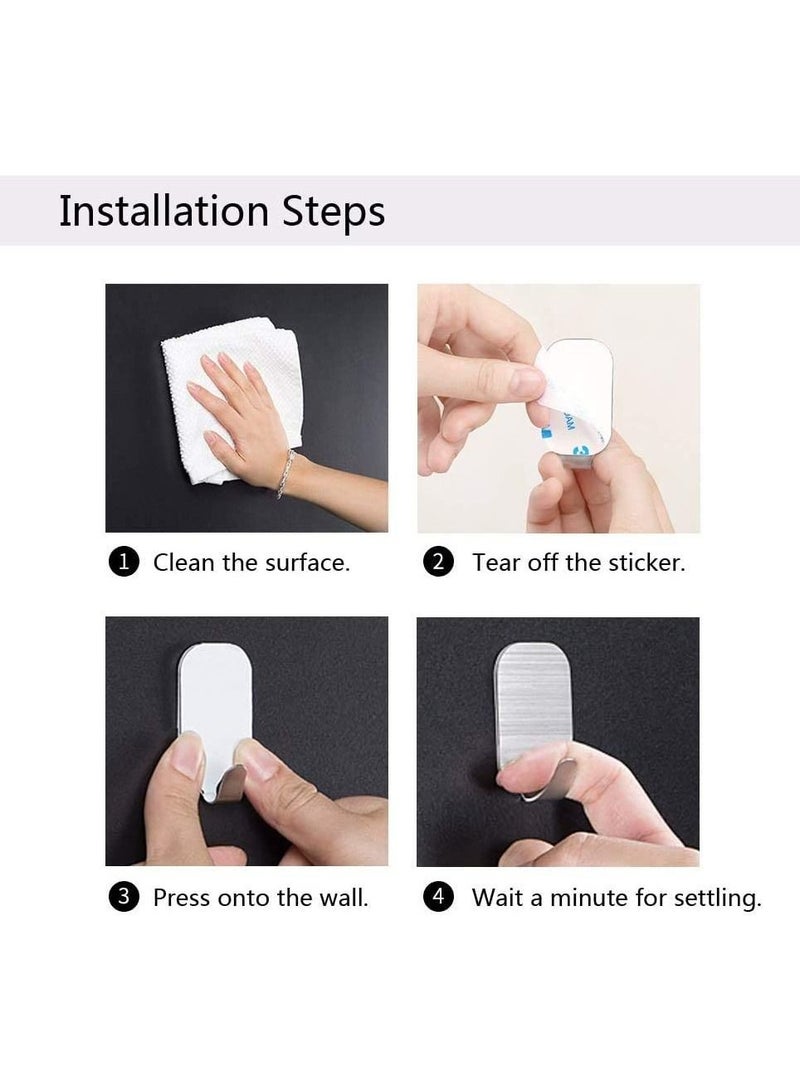 Installation Steps

1 Clean the surface.

2 Tear off the sticker.

3 Press onto the wall.

4 Wait a minute for settling.